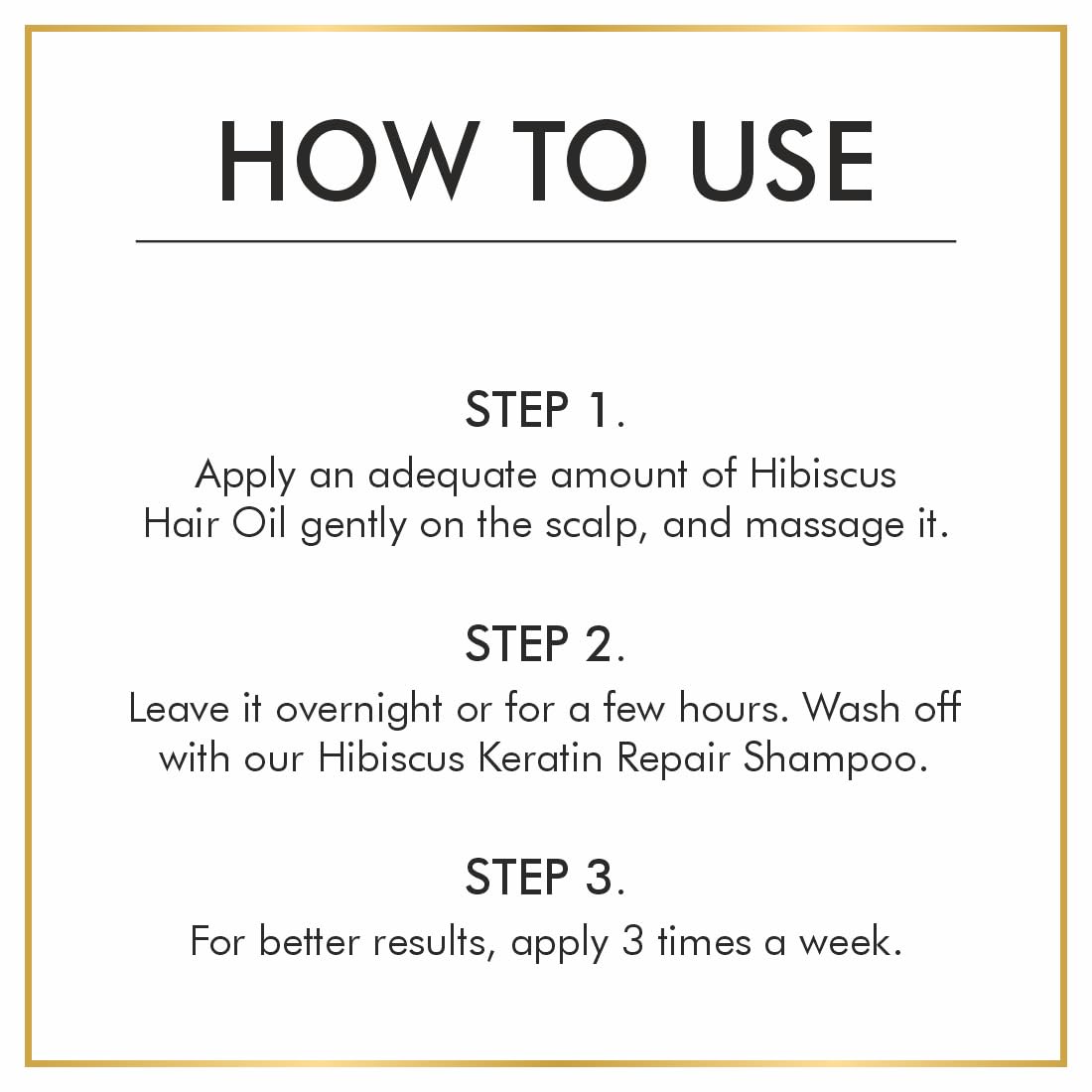 HOW TO USE

STEP 1.
Apply an adequate amount of Hibiscus Hair Oil gently on the scalp, and massage it.

STEP 2.
Leave it overnight or for a few hours. Wash off with our Hibiscus Keratin Repair Shampoo.

STEP 3.
For better results, apply 3 times a week.