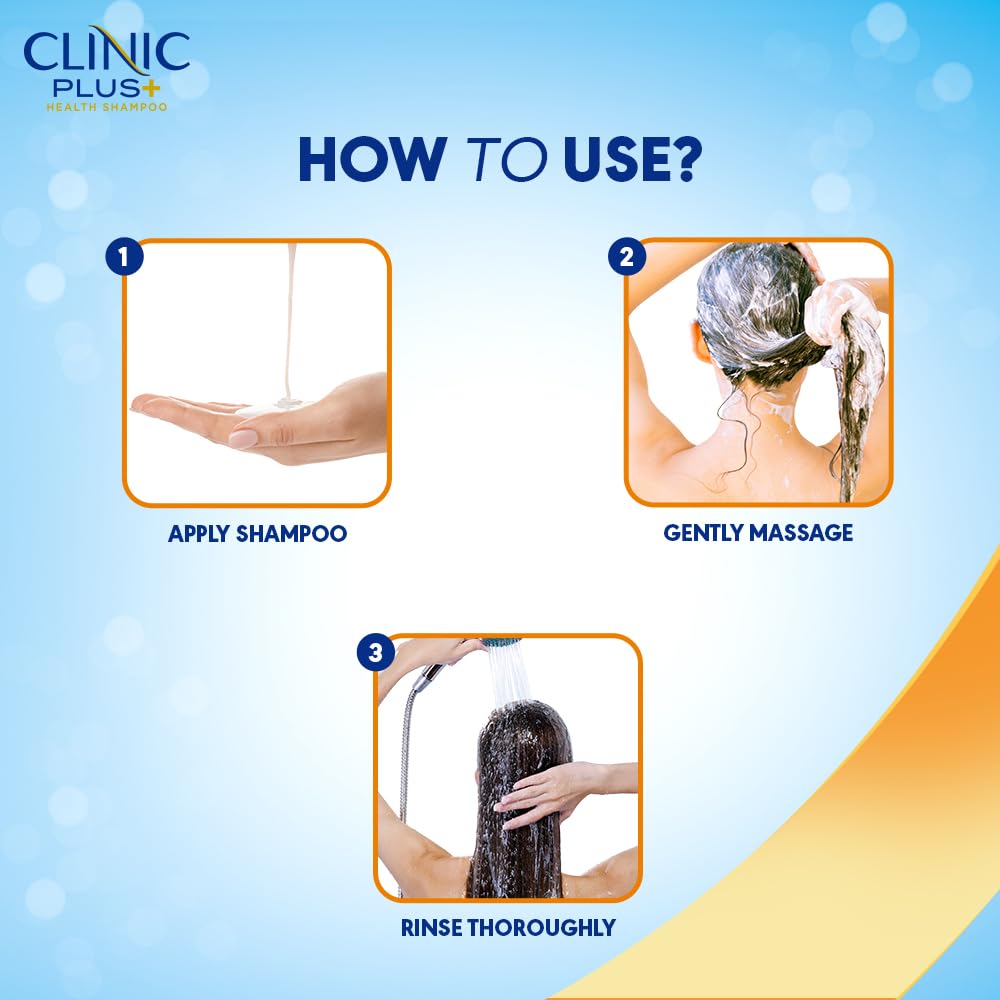 CLINIC PLUS+
HEALTH SHAMPOO

HOW TO USE?

1
APPLY SHAMPOO

2
GENTLY MASSAGE

3
RINSE THOROUGHLY