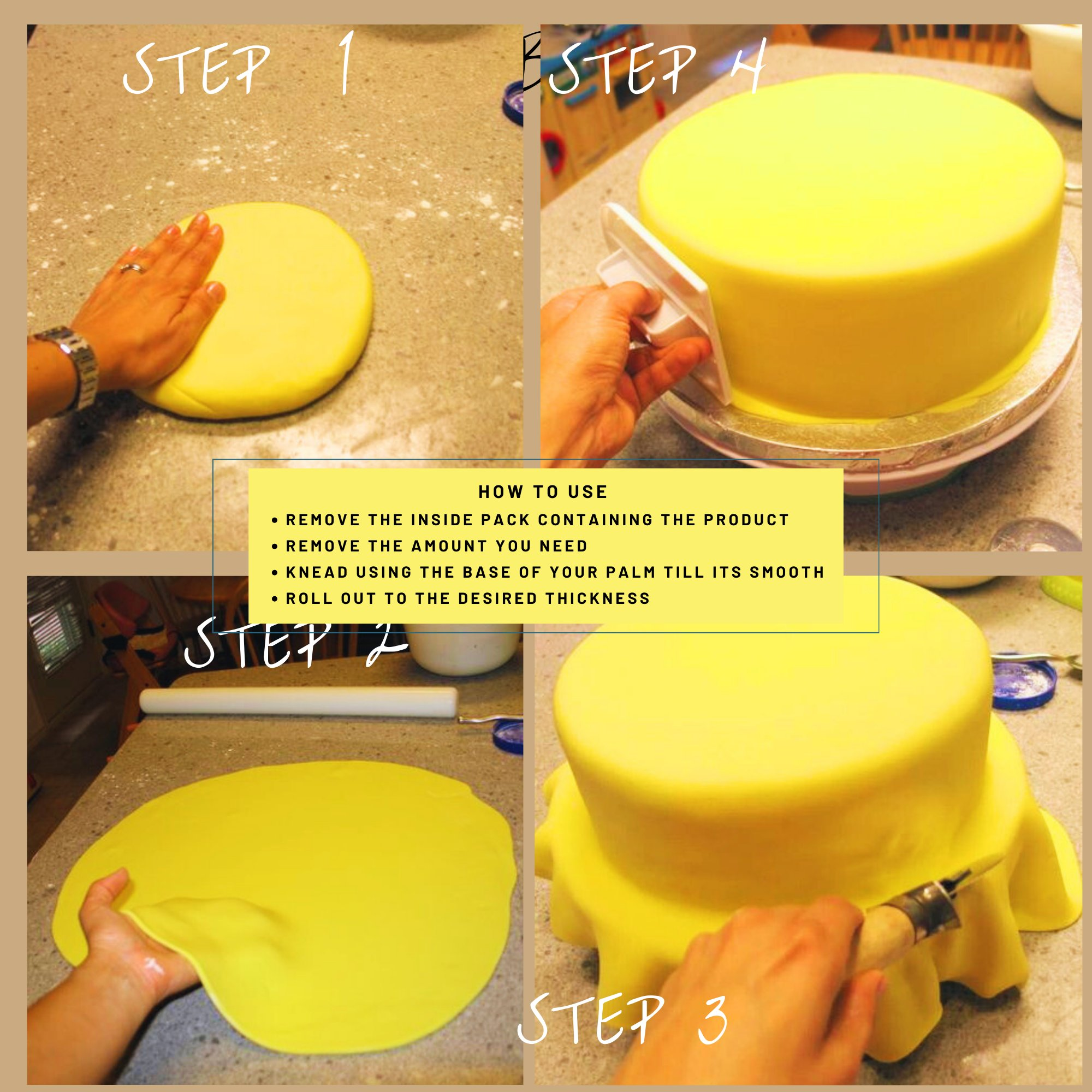 STEP 1

STEP 4

HOW TO USE
• REMOVE THE INSIDE PACK CONTAINING THE PRODUCT
• REMOVE THE AMOUNT YOU NEED
• KNEAD USING THE BASE OF YOUR PALM TILL ITS SMOOTH
• ROLL OUT TO THE DESIRED THICKNESS

STEP 2

STEP 3