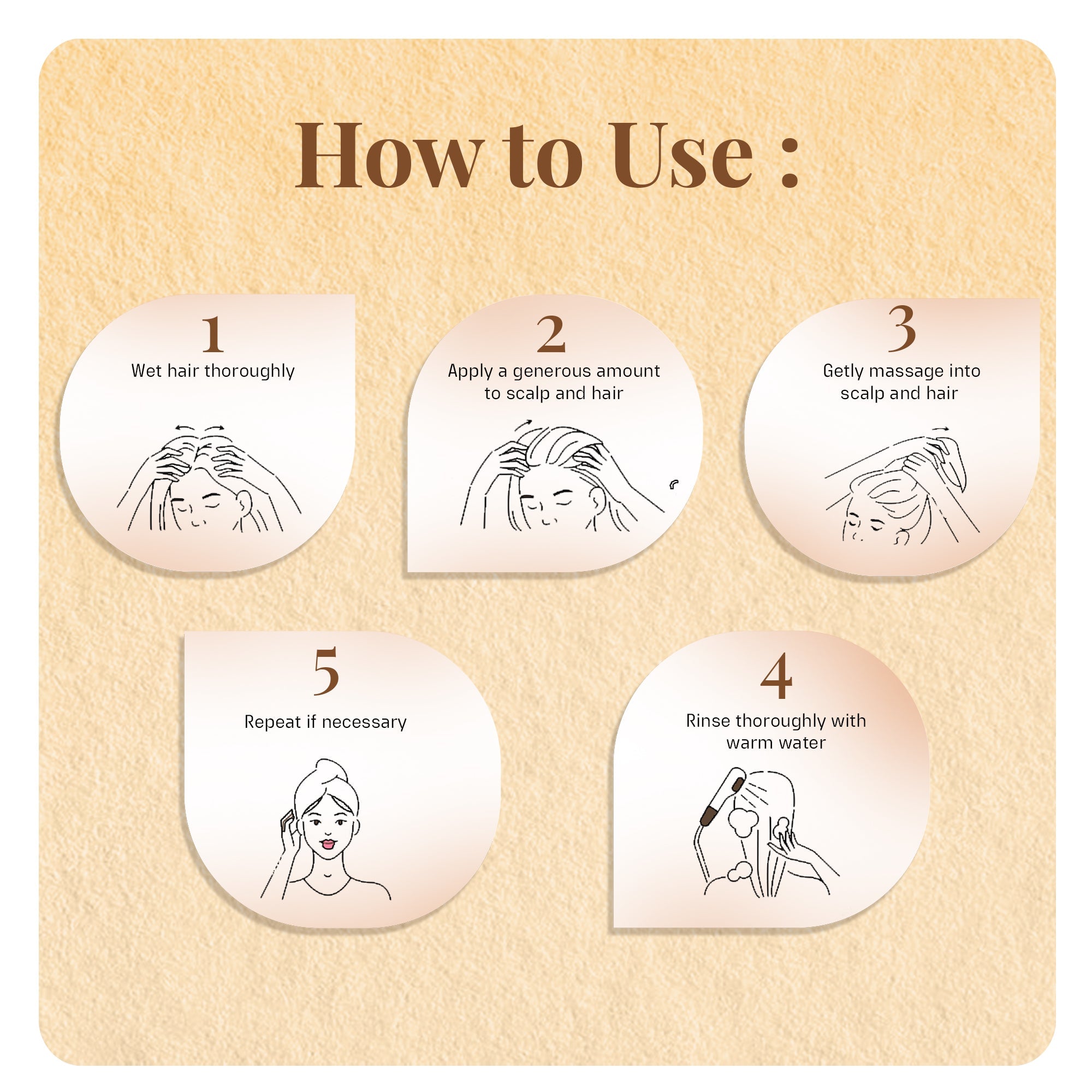 How to Use :

1
Wet hair thoroughly

2
Apply a generous amount to scalp and hair

3
Getly massage into scalp and hair

5
Repeat if necessary

4
Rinse thoroughly with warm water