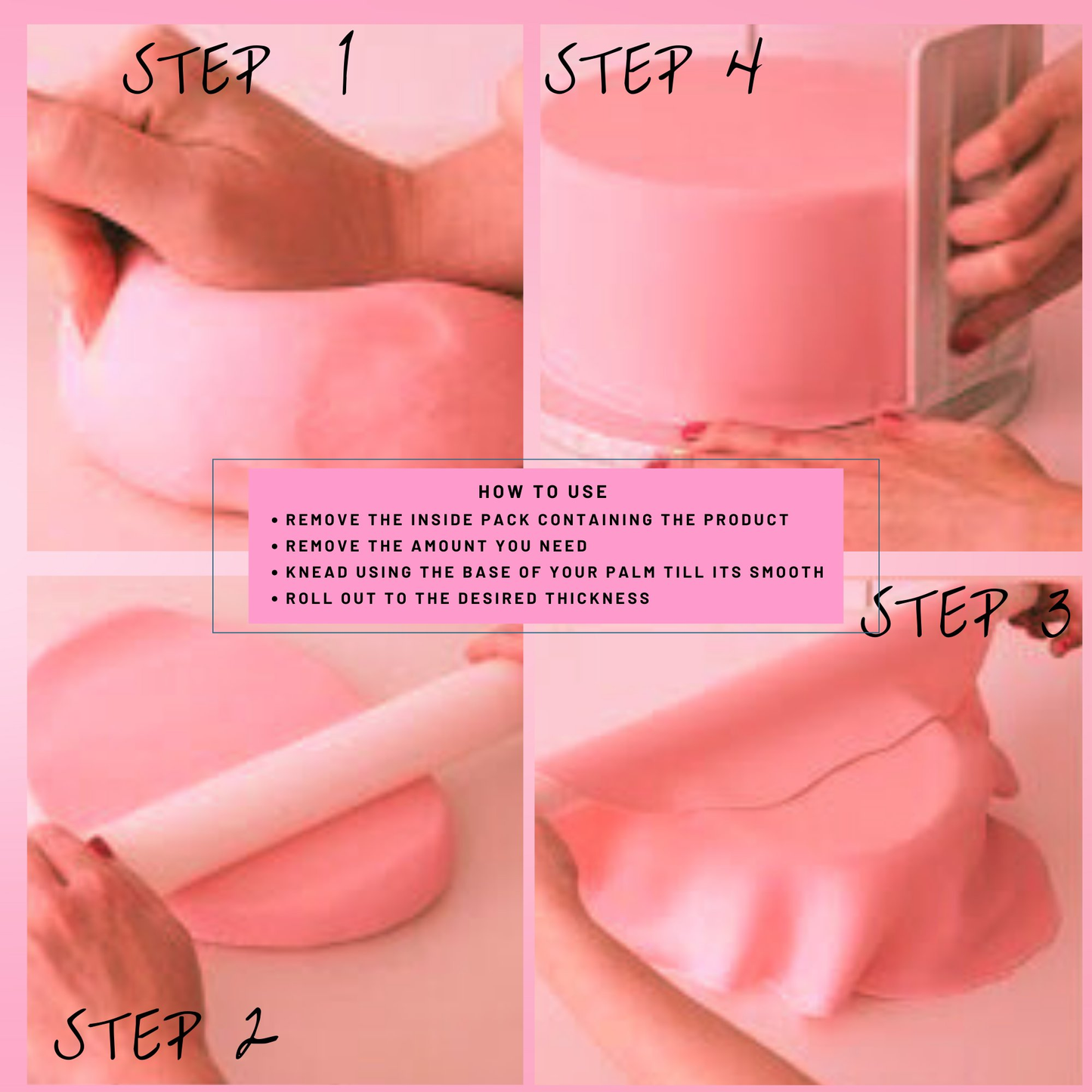 STEP 1

STEP 4

HOW TO USE

• REMOVE THE INSIDE PACK CONTAINING THE PRODUCT
• REMOVE THE AMOUNT YOU NEED
• KNEAD USING THE BASE OF YOUR PALM TILL ITS SMOOTH
• ROLL OUT TO THE DESIRED THICKNESS

STEP 3

STEP 2