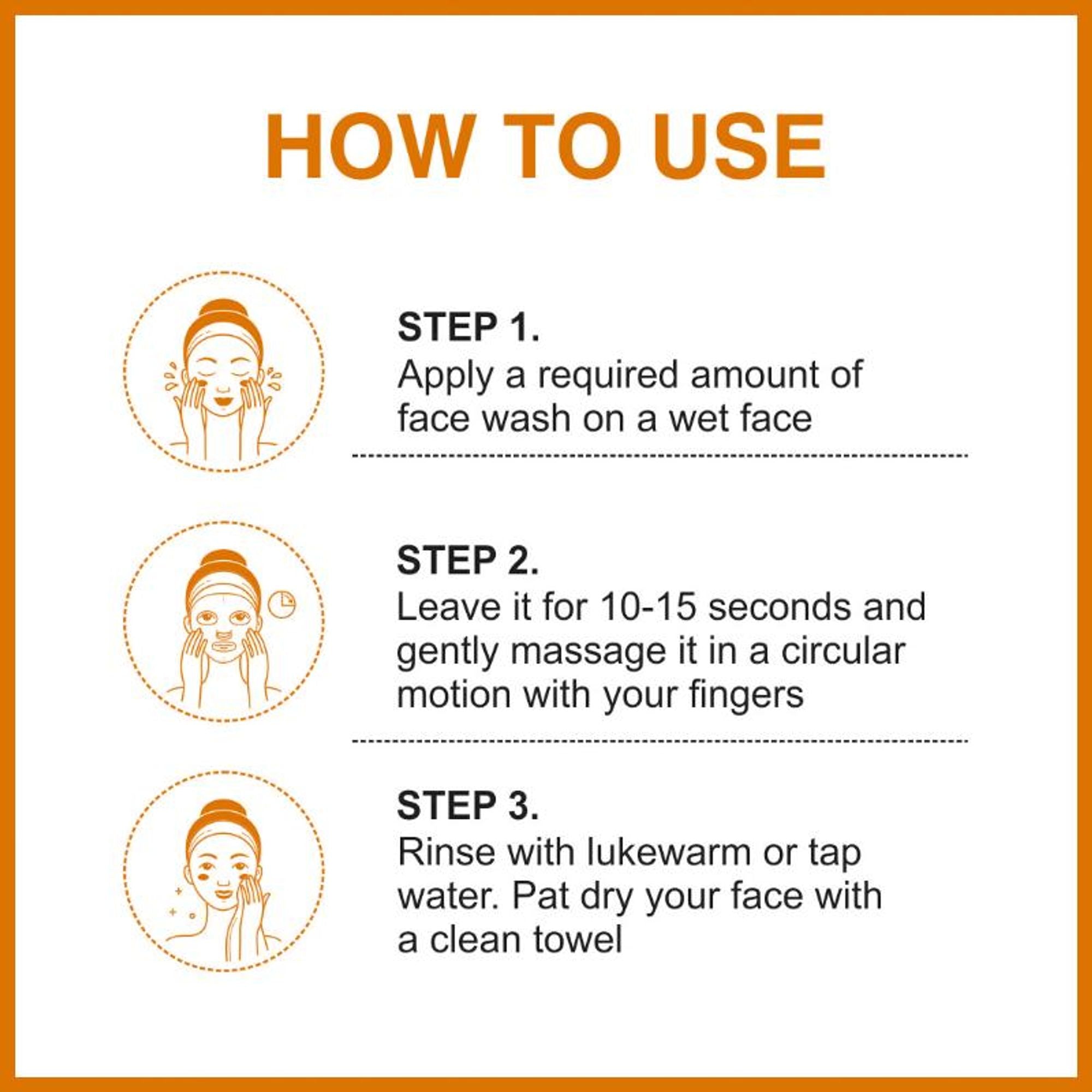 HOW TO USE

STEP 1.
Apply a required amount of face wash on a wet face

STEP 2.
Leave it for 10-15 seconds and gently massage it in a circular motion with your fingers

STEP 3.
Rinse with lukewarm or tap water. Pat dry your face with a clean towel