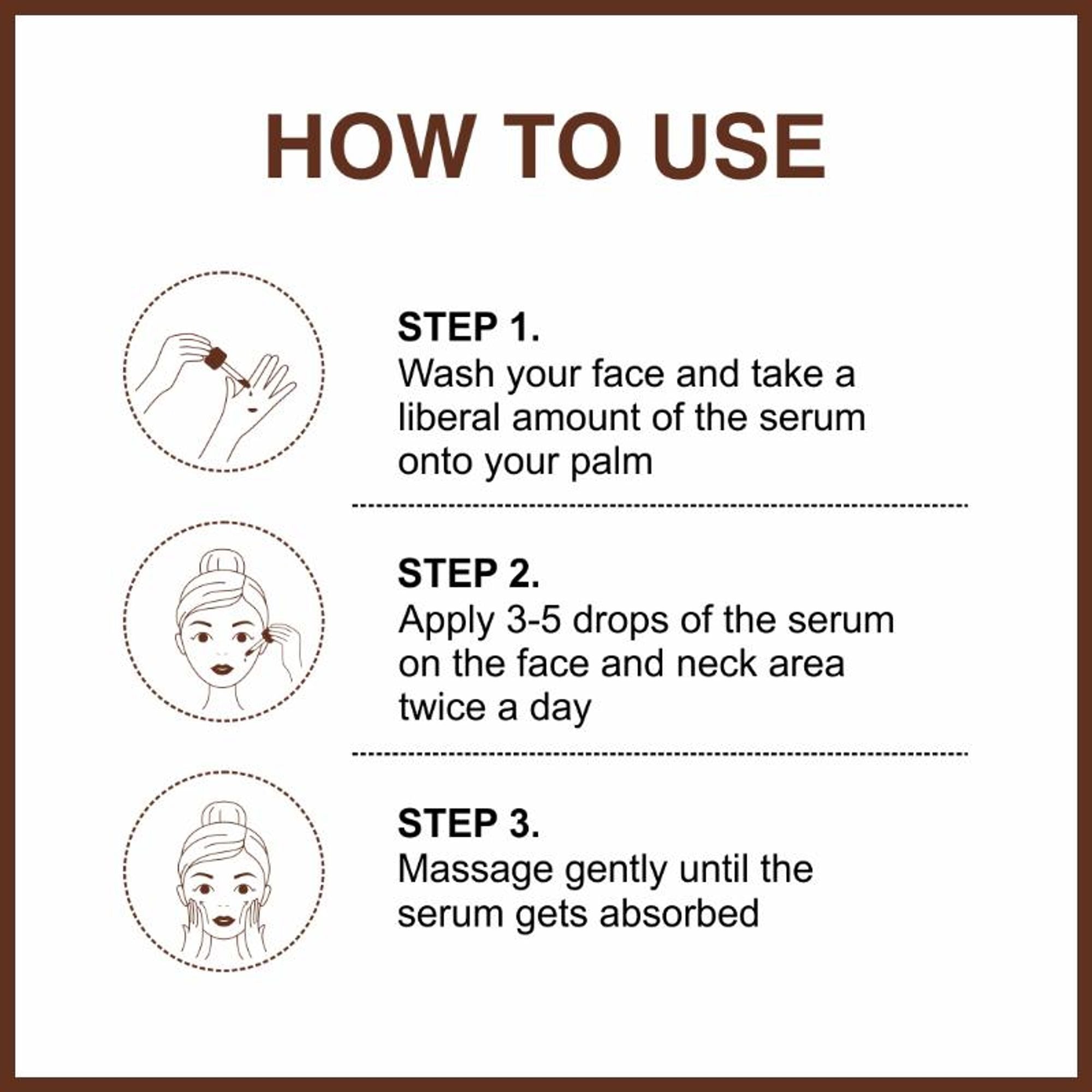 HOW TO USE

STEP 1.
Wash your face and take a liberal amount of the serum onto your palm

STEP 2.
Apply 3-5 drops of the serum on the face and neck area twice a day

STEP 3.
Massage gently until the serum gets absorbed