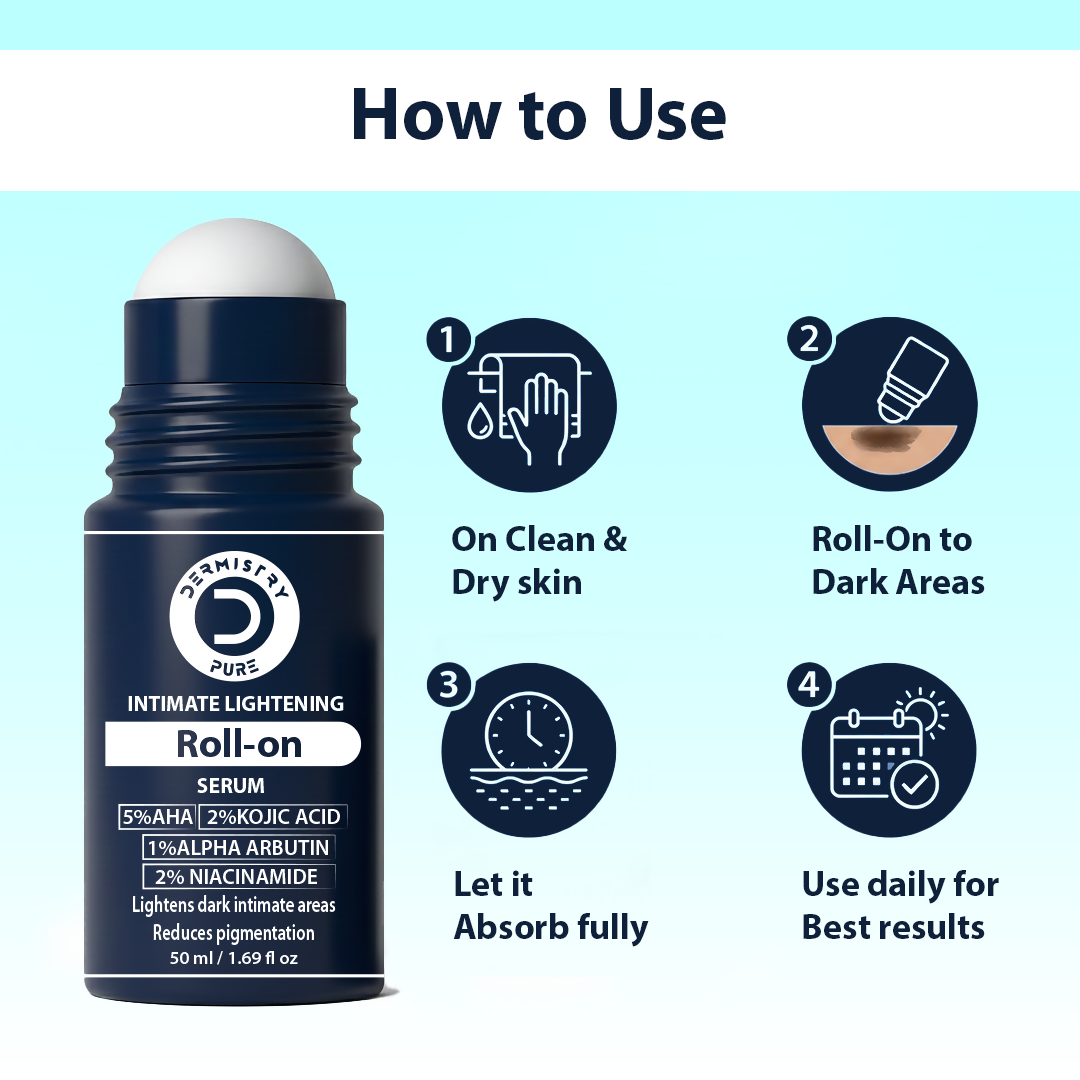 How to Use

DERMISTRY
D
PURE
INTIMATE LIGHTENING
Roll-on
SERUM
5%AHA 2%KOJIC ACID
1%ALPHA ARBUTIN
2% NIACINAMIDE
Lightens dark intimate areas
Reduces pigmentation
50 ml / 1.69 fl oz

1
On Clean & Dry skin

2
Roll-On to Dark Areas

3
Let it Absorb fully

4
Use daily for Best results