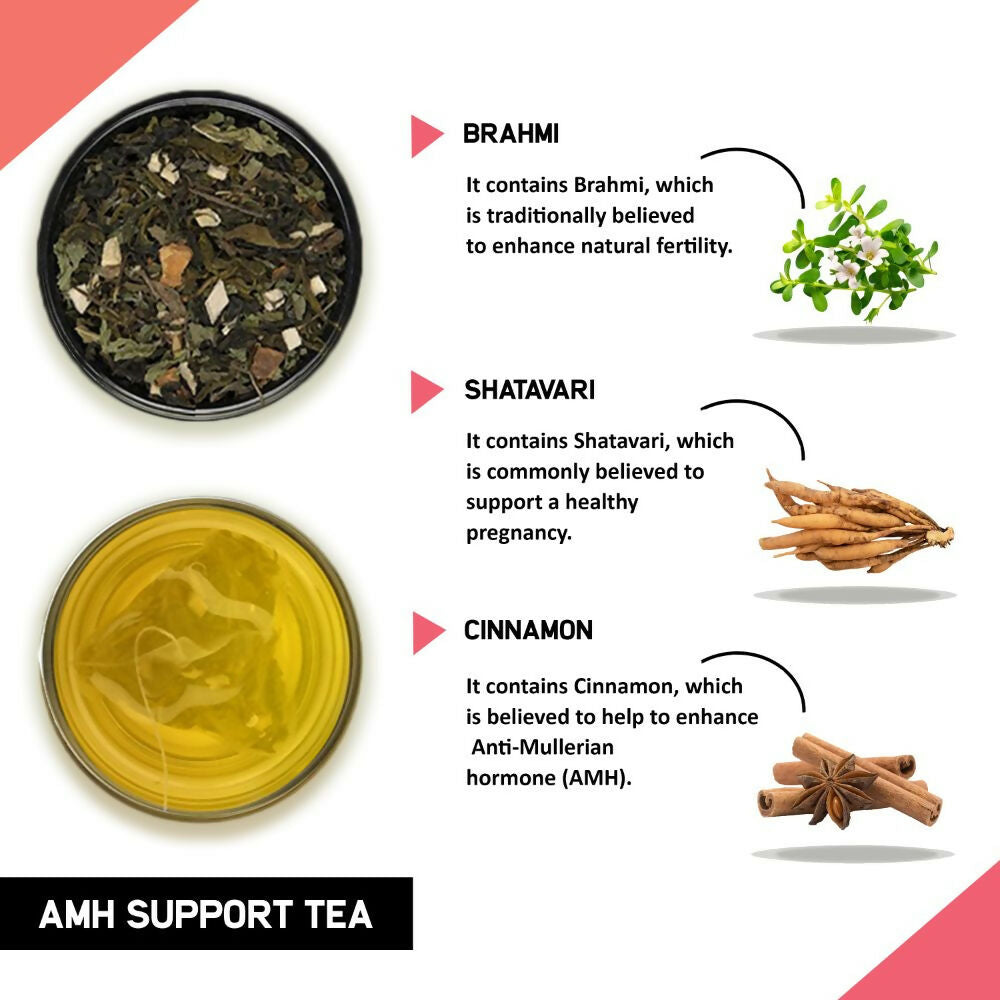 BRAHMI

It contains Brahmi, which is traditionally believed to enhance natural fertility.

SHATAVARI

It contains Shatavari, which is commonly believed to support a healthy pregnancy.

CINNAMON

It contains Cinnamon, which is believed to help to enhance Anti-Mullerian hormone (AMH).

AMH SUPPORT TEA