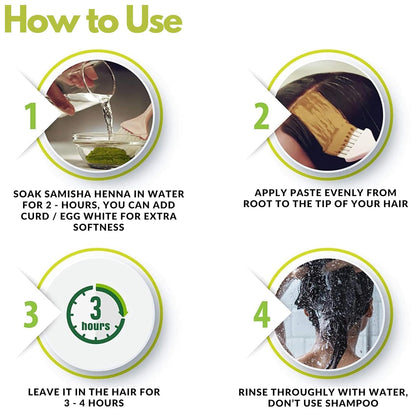 How to Use

1

SOAK SAMISHA HENNA IN WATER FOR 2 - HOURS, YOU CAN ADD CURD / EGG WHITE FOR EXTRA SOFTNESS

2

APPLY PASTE EVENLY FROM ROOT TO THE TIP OF YOUR HAIR

3

3 hours

LEAVE IT IN THE HAIR FOR 3 - 4 HOURS

4

RINSE THROUGHLY WITH WATER, DON'T USE SHAMPOO