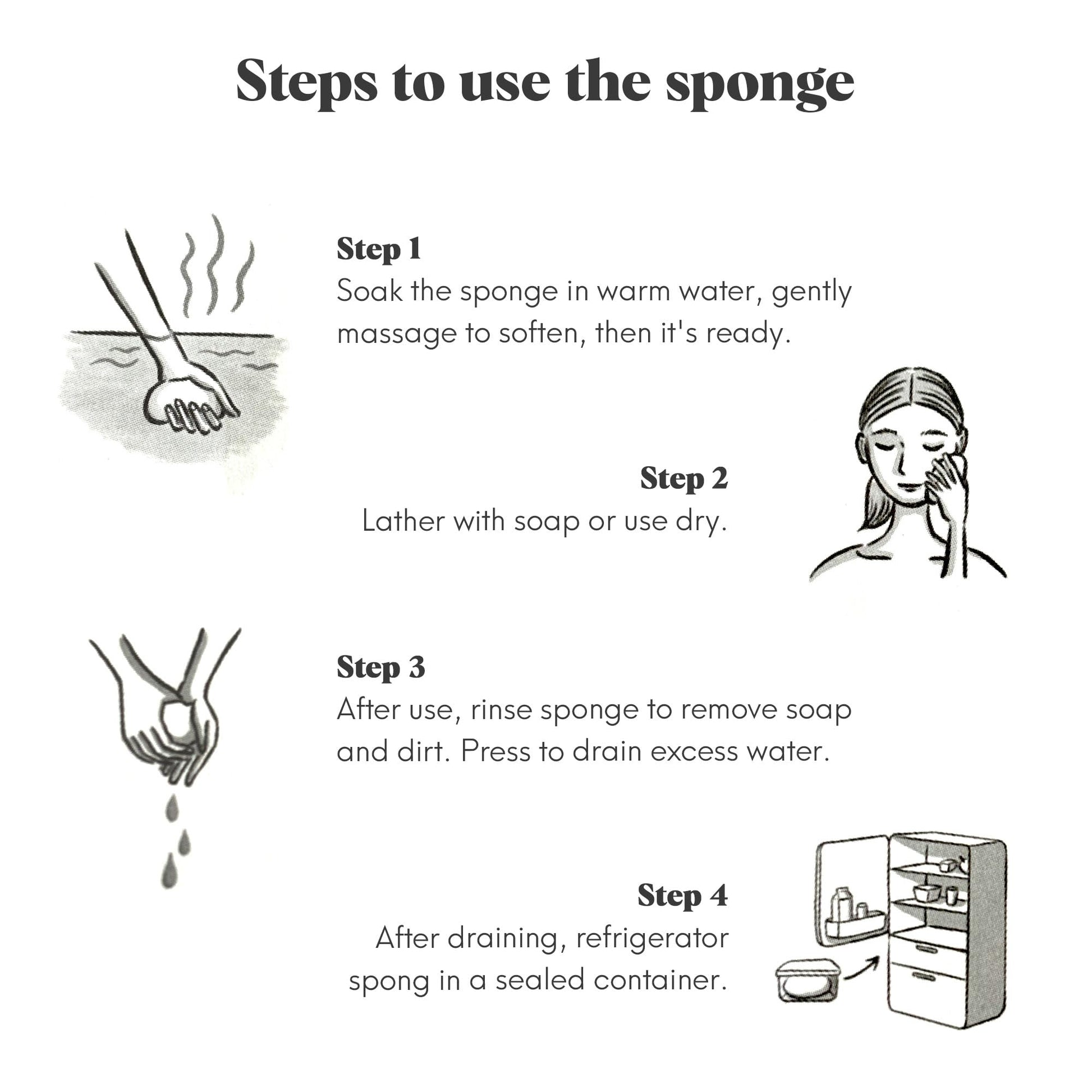 Steps to use the sponge

Step 1
Soak the sponge in warm water, gently massage to soften, then it's ready.

Step 2
Lather with soap or use dry.

Step 3
After use, rinse sponge to remove soap and dirt. Press to drain excess water.

Step 4
After draining, refrigerator spong in a sealed container.