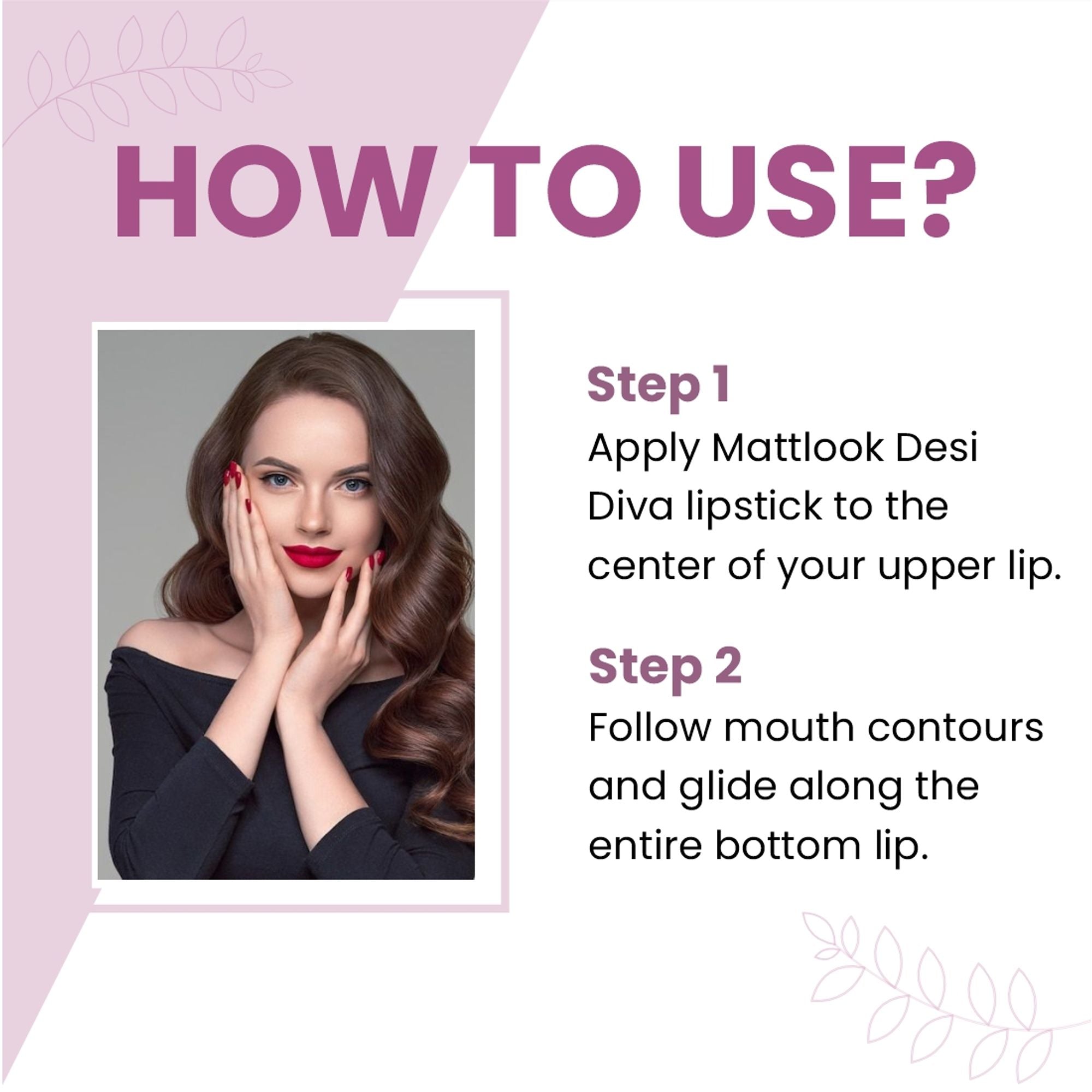 HOW TO USE?

Step 1
Apply Mattlook Desi Diva lipstick to the center of your upper lip.

Step 2
Follow mouth contours and glide along the entire bottom lip.