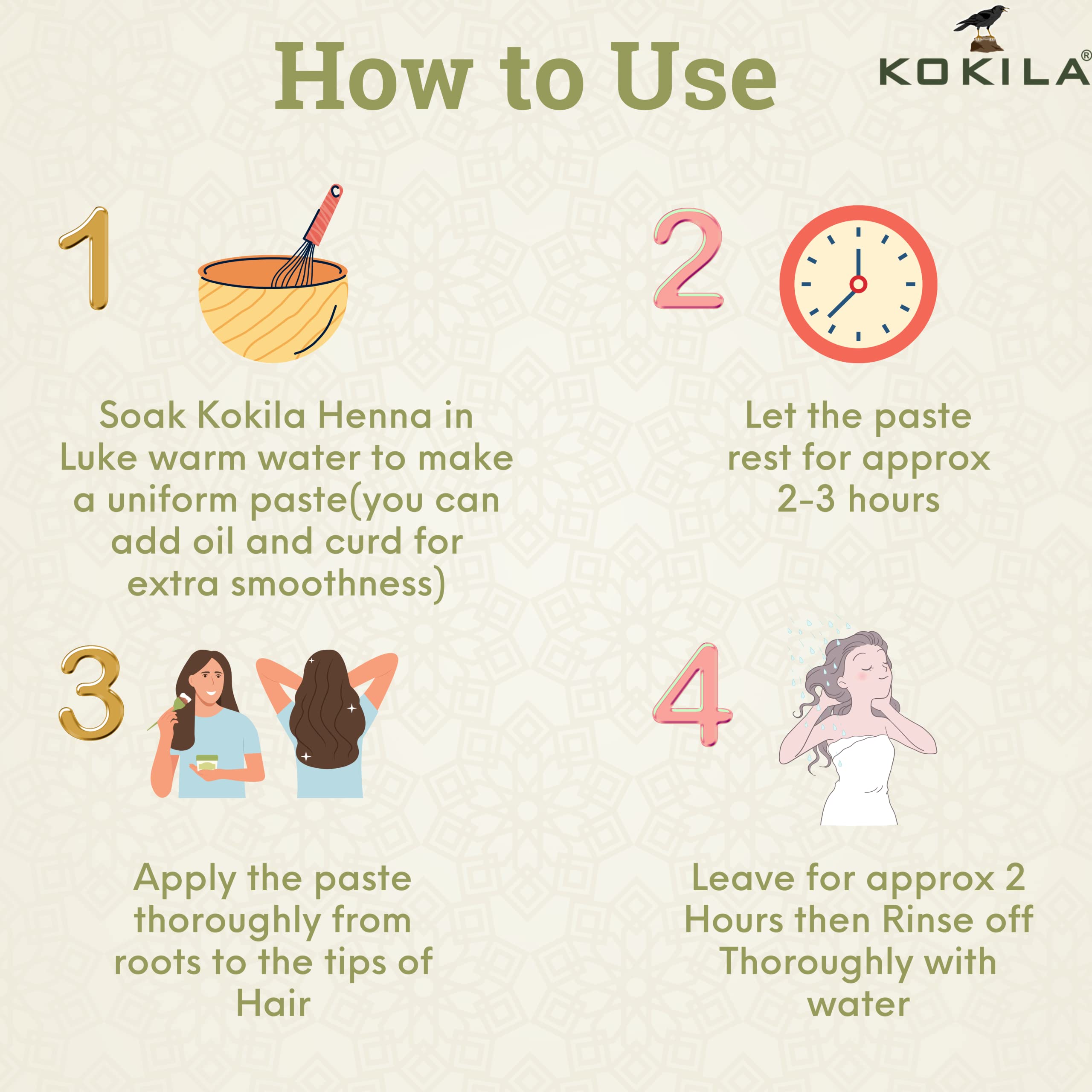 How to Use

KOKILA®

1

Soak Kokila Henna in Luke warm water to make a uniform paste(you can add oil and curd for extra smoothness)

2

Let the paste rest for approx 2-3 hours

3

Apply the paste thoroughly from roots to the tips of Hair

4

Leave for approx 2 Hours then Rinse off Thoroughly with water