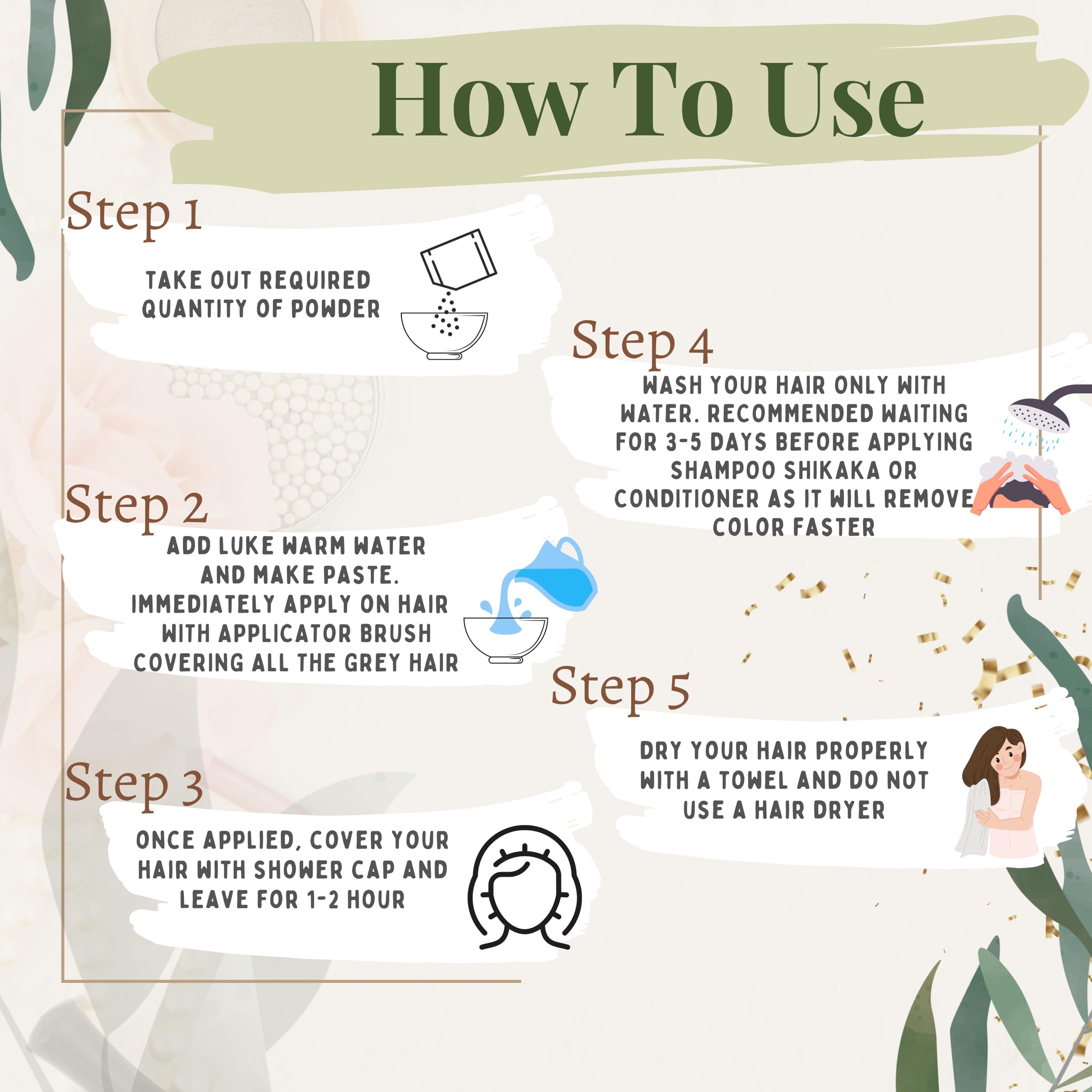 How To Use

Step 1

TAKE OUT REQUIRED QUANTITY OF POWDER

Step 2

ADD LUKE WARM WATER AND MAKE PASTE. IMMEDIATELY APPLY ON HAIR WITH APPLICATOR BRUSH COVERING ALL THE GREY HAIR

Step 3

ONCE APPLIED, COVER YOUR HAIR WITH SHOWER CAP AND LEAVE FOR 1-2 HOUR

Step 4

WASH YOUR HAIR ONLY WITH WATER. RECOMMENDED WAITING FOR 3-5 DAYS BEFORE APPLYING SHAMPOO SHIKAKA OR CONDITIONER AS IT WILL REMOVE COLOR FASTER

Step 5

DRY YOUR HAIR PROPERLY WITH A TOWEL AND DO NOT USE A HAIR DRYER