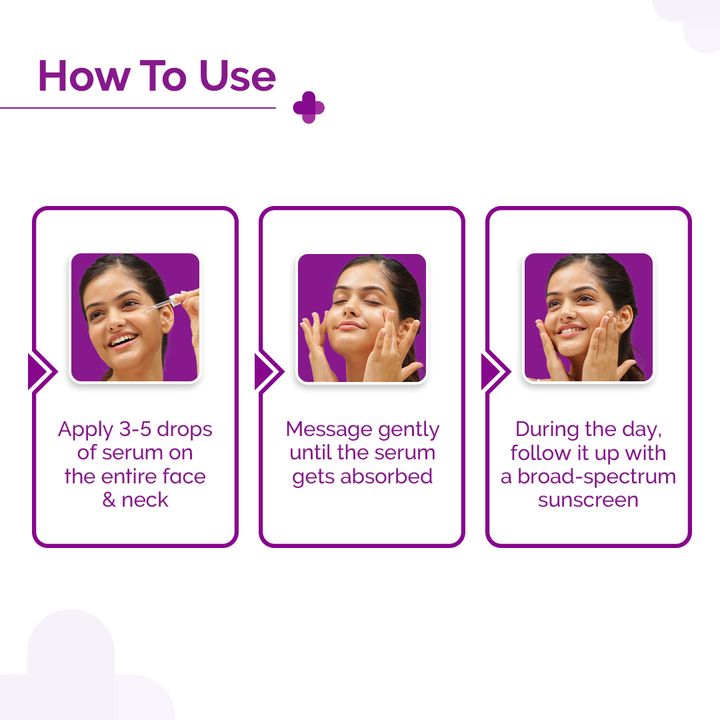 How To Use

Apply 3-5 drops of serum on the entire face & neck

Message gently until the serum gets absorbed

During the day, follow it up with a broad-spectrum sunscreen