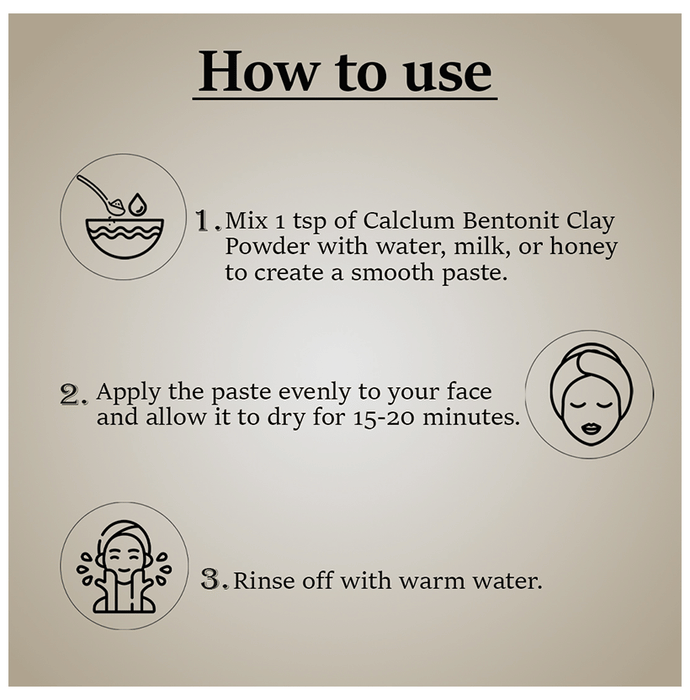 How to use

1. Mix 1 tsp of Calclum Bentonit Clay Powder with water, milk, or honey to create a smooth paste.

2. Apply the paste evenly to your face and allow it to dry for 15-20 minutes.

3. Rinse off with warm water.