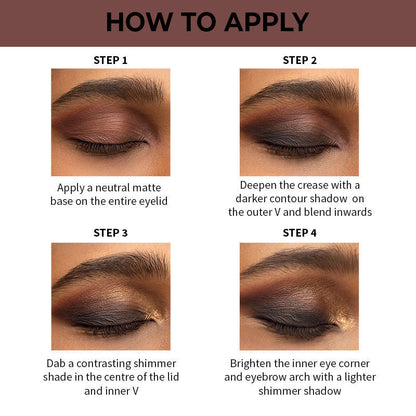 HOW TO APPLY

STEP 1

Apply a neutral matte base on the entire eyelid

STEP 2

Deepen the crease with a darker contour shadow on the outer V and blend inwards

STEP 3

Dab a contrasting shimmer shade in the centre of the lid and inner V

STEP 4

Brighten the inner eye corner and eyebrow arch with a lighter shimmer shadow