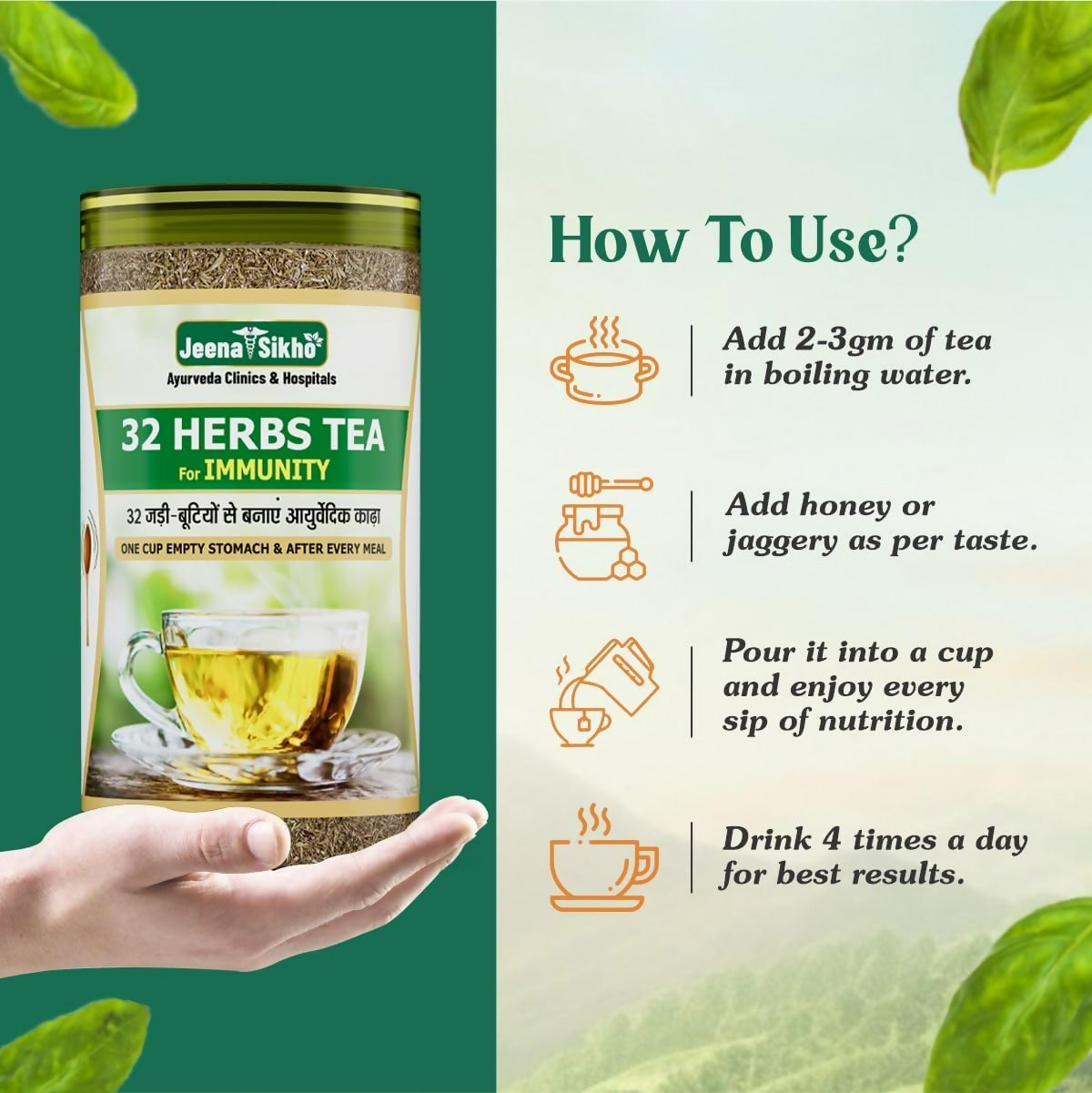 Jeena Sikho
Ayurveda Clinics & Hospitals

32 HERBS TEA
For IMMUNITY

32 जड़ी-बूटियों से बनाएं आयुर्वेदिक काढ़ा

ONE CUP EMPTY STOMACH & AFTER EVERY MEAL

How To Use?

Add 2-3gm of tea in boiling water.

Add honey or jaggery as per taste.

Pour it into a cup and enjoy every sip of nutrition.

Drink 4 times a day for best results.