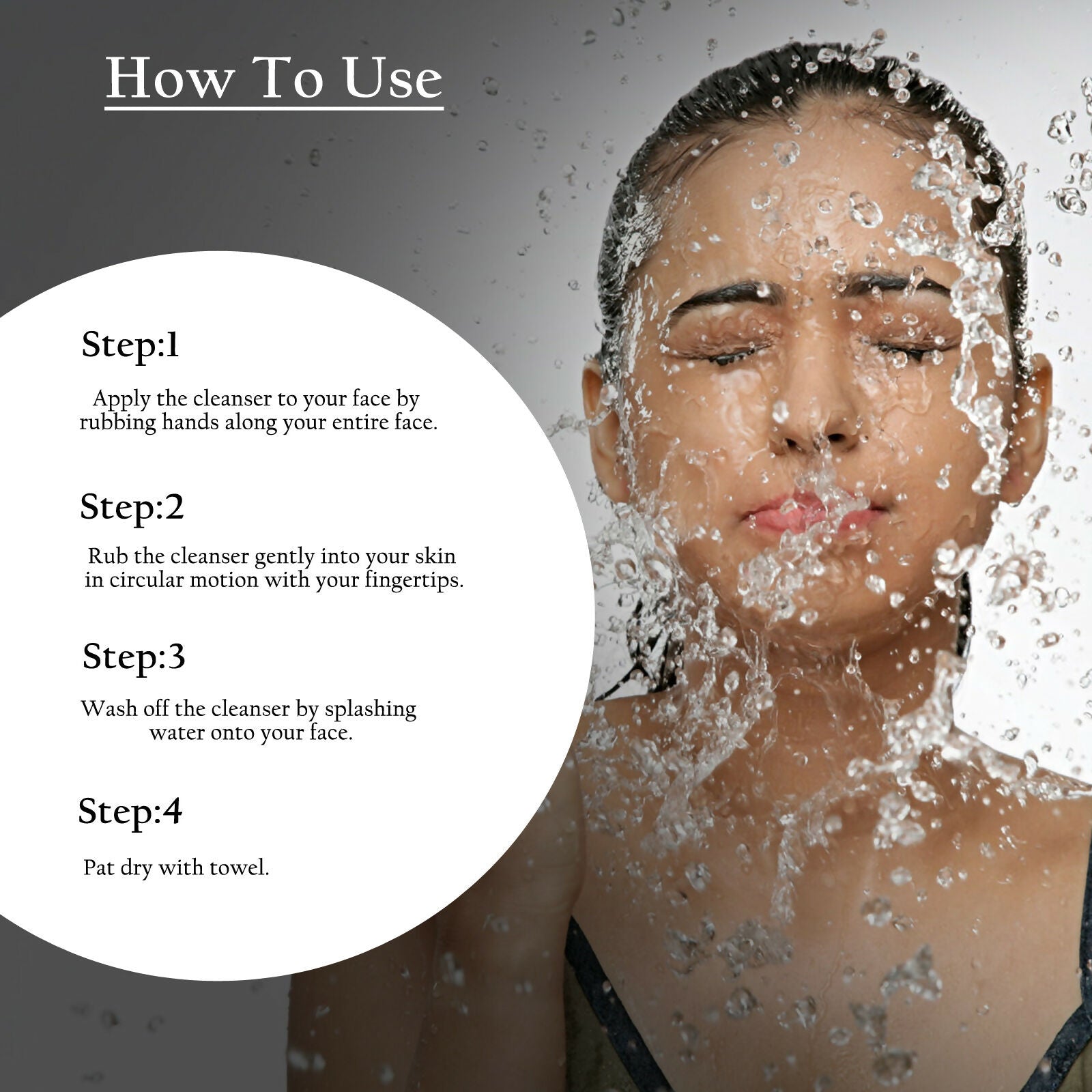 How To Use

Step:1

Apply the cleanser to your face by rubbing hands along your entire face.

Step:2

Rub the cleanser gently into your skin in circular motion with your fingertips.

Step:3

Wash off the cleanser by splashing water onto your face.

Step:4

Pat dry with towel.