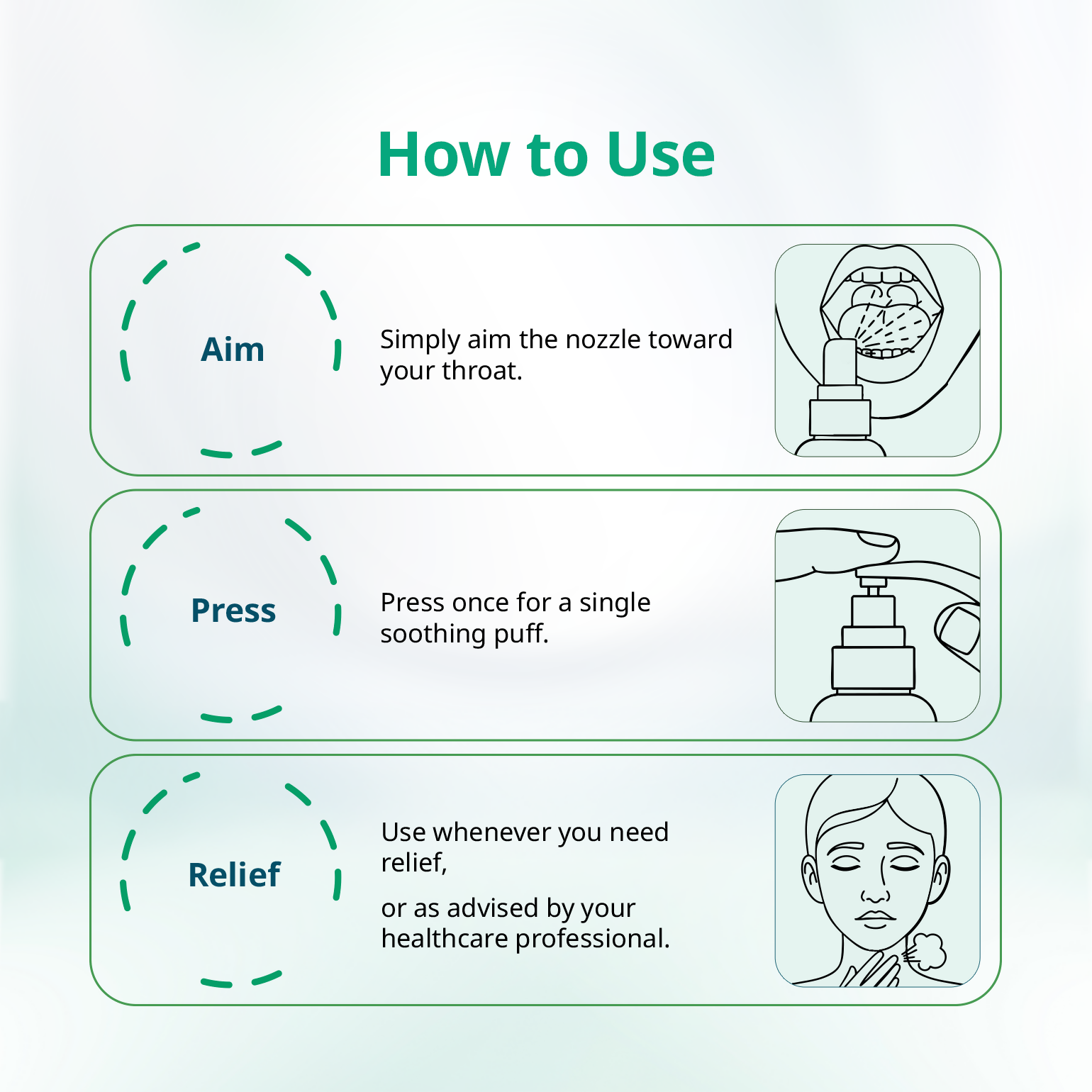 How to Use

Aim

Simply aim the nozzle toward your throat.

Press

Press once for a single soothing puff.

Relief

Use whenever you need relief,

or as advised by your healthcare professional.