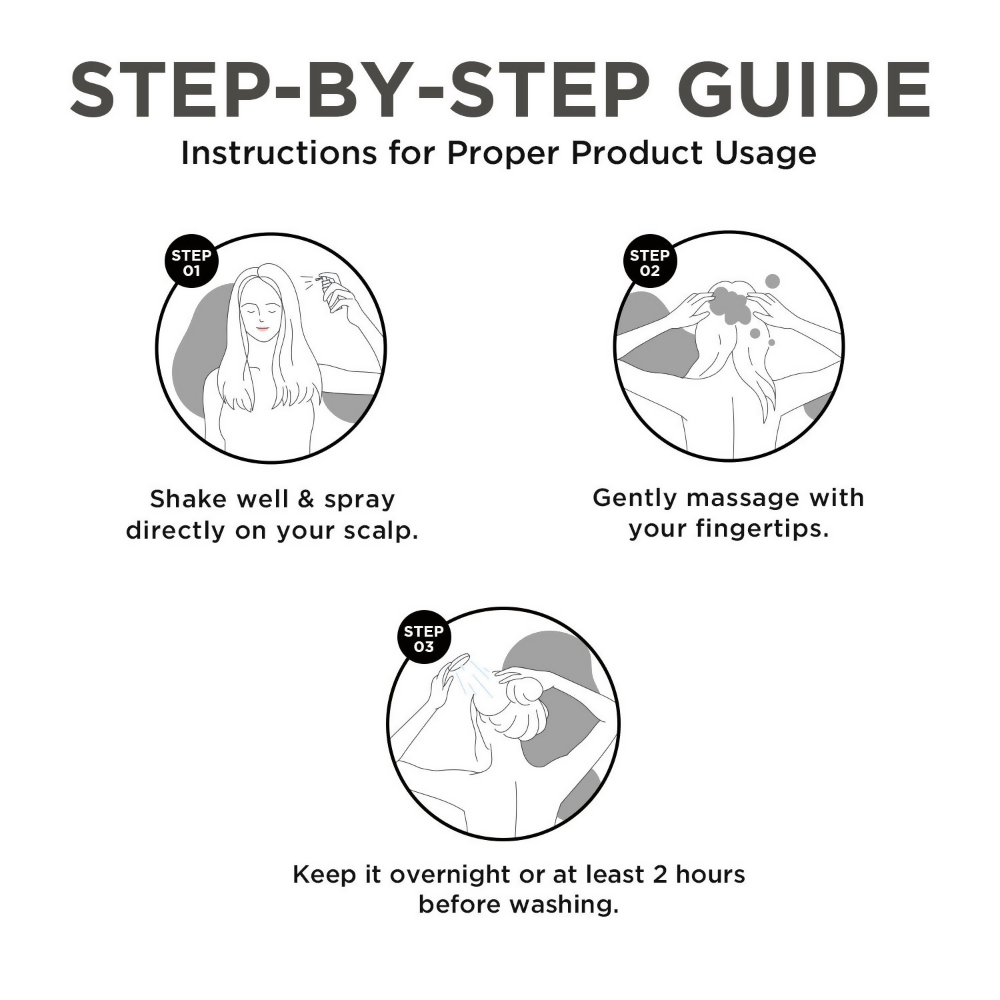 STEP-BY-STEP GUIDE
Instructions for Proper Product Usage

STEP 01

Shake well & spray directly on your scalp.

STEP 02

Gently massage with your fingertips.

STEP 03

Keep it overnight or at least 2 hours before washing.