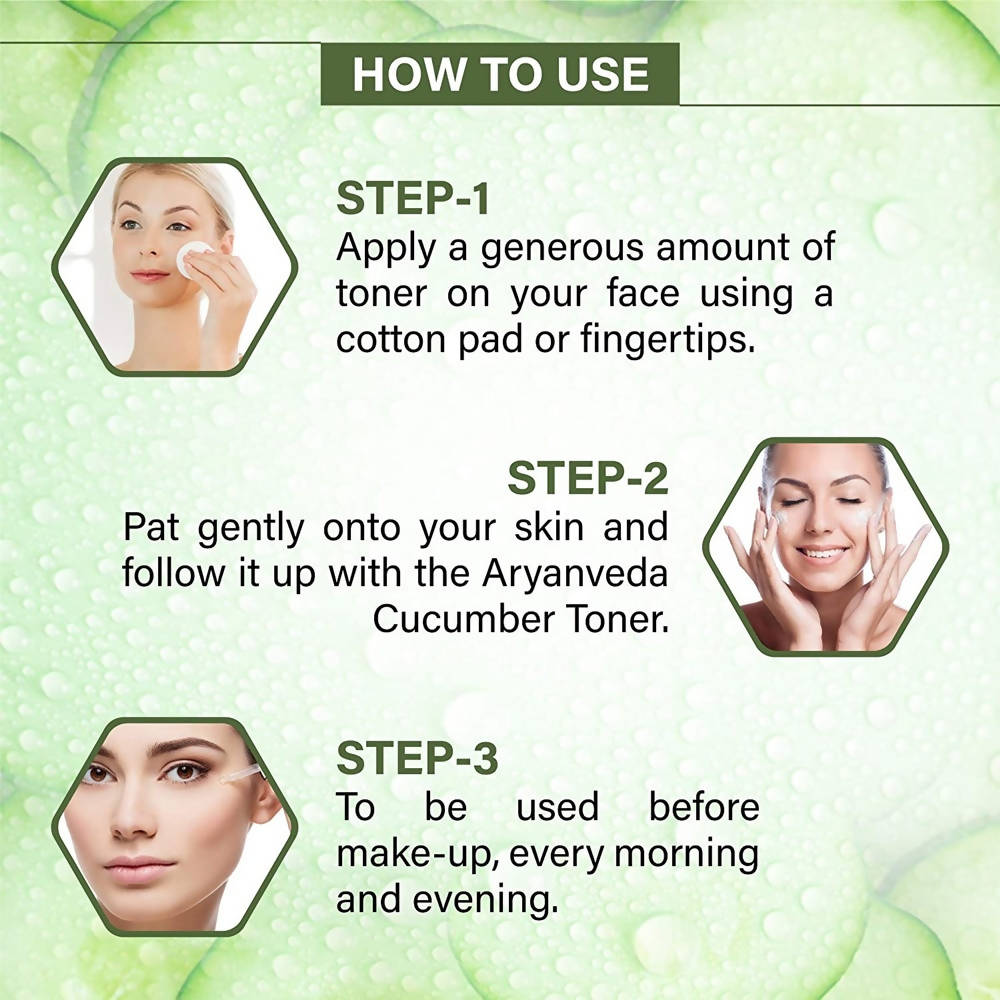 HOW TO USE

STEP-1
Apply a generous amount of toner on your face using a cotton pad or fingertips.

STEP-2
Pat gently onto your skin and follow it up with the Aryanveda Cucumber Toner.

STEP-3
To be used before make-up, every morning and evening.