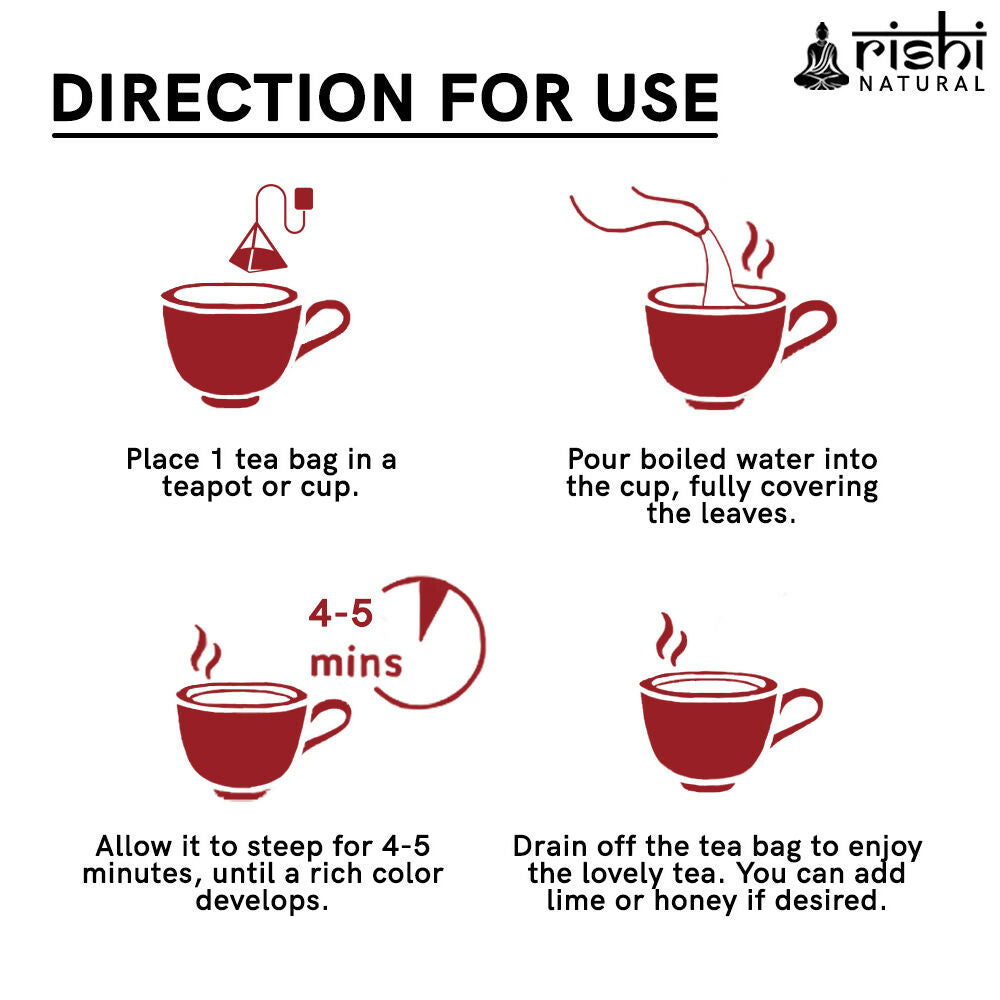 DIRECTION FOR USE

rishi NATURAL

Place 1 tea bag in a teapot or cup.

Pour boiled water into the cup, fully covering the leaves.

4-5 mins

Allow it to steep for 4-5 minutes, until a rich color develops.

Drain off the tea bag to enjoy the lovely tea. You can add lime or honey if desired.