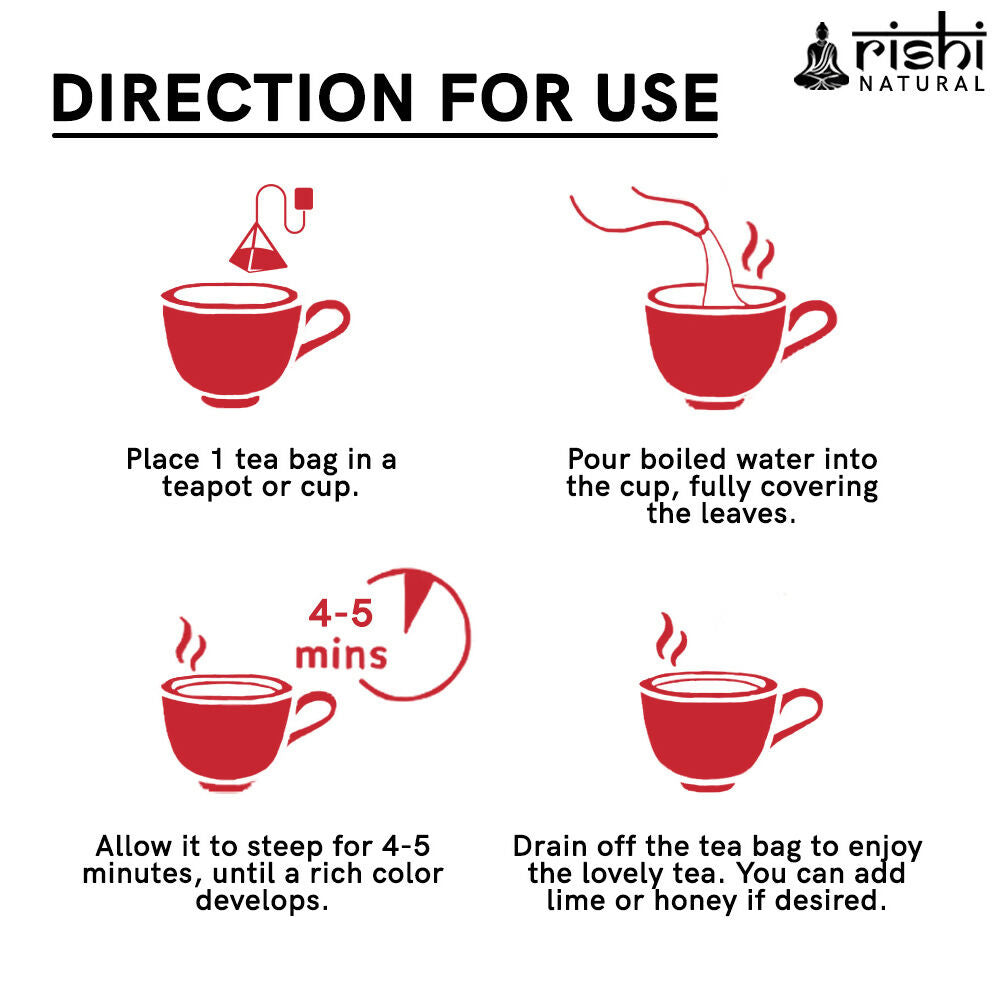 DIRECTION FOR USE

rishi NATURAL

Place 1 tea bag in a teapot or cup.

Pour boiled water into the cup, fully covering the leaves.

4-5 mins

Allow it to steep for 4-5 minutes, until a rich color develops.

Drain off the tea bag to enjoy the lovely tea. You can add lime or honey if desired.