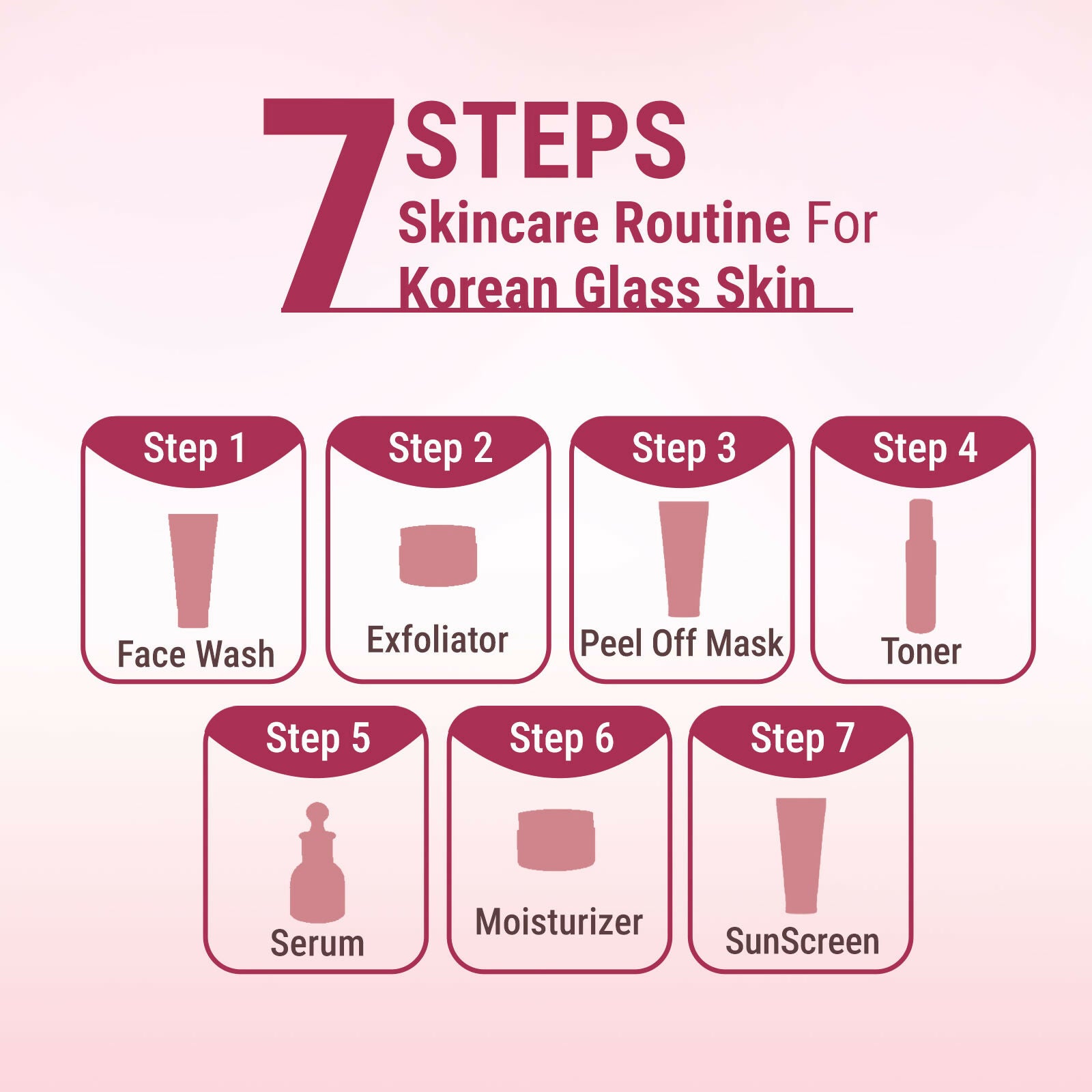 7 STEPS
Skincare Routine For
Korean Glass Skin

Step 1
Face Wash

Step 2
Exfoliator

Step 3
Peel Off Mask

Step 4
Toner

Step 5
Serum

Step 6
Moisturizer

Step 7
SunScreen