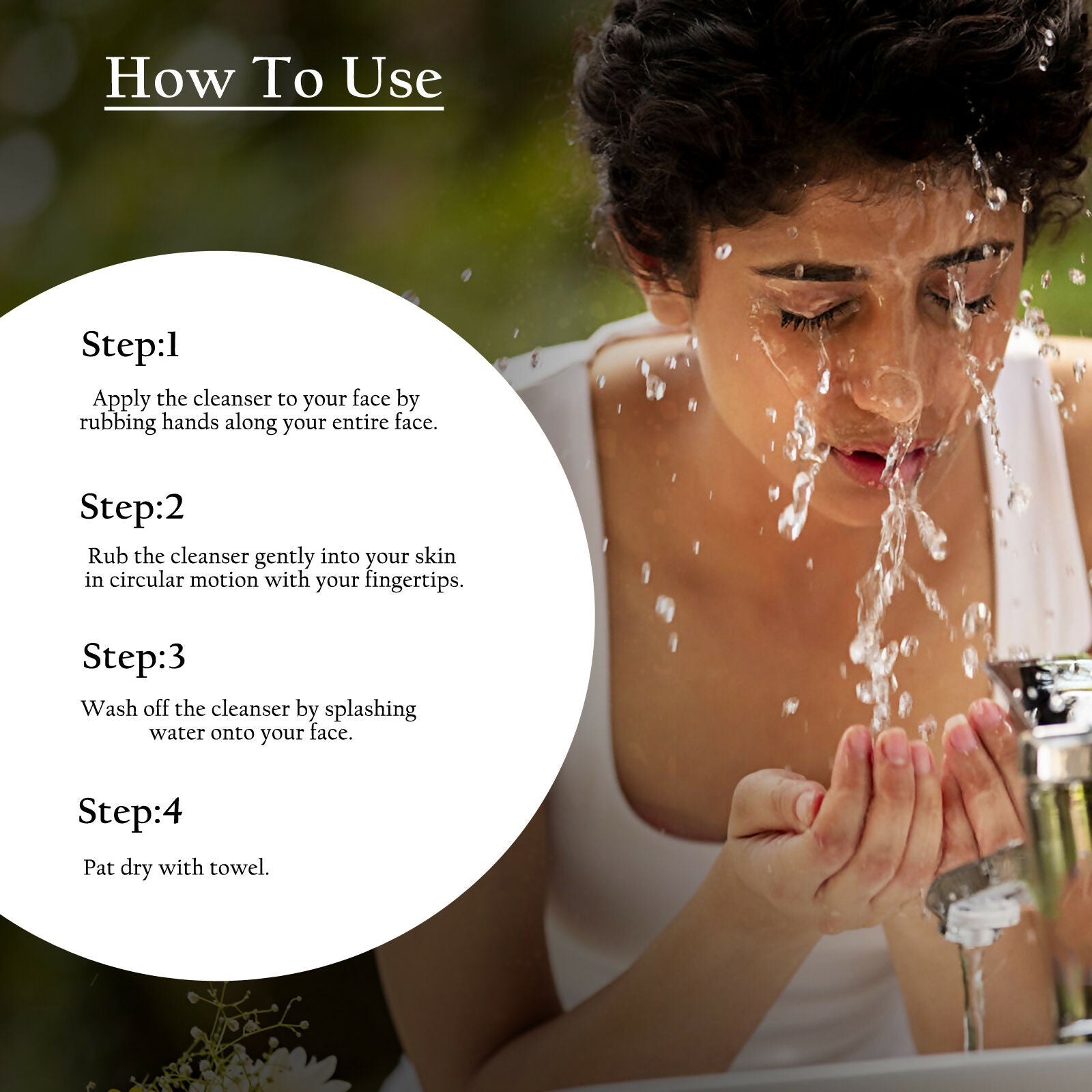 How To Use

Step:1

Apply the cleanser to your face by rubbing hands along your entire face.

Step:2

Rub the cleanser gently into your skin in circular motion with your fingertips.

Step:3

Wash off the cleanser by splashing water onto your face.

Step:4

Pat dry with towel.