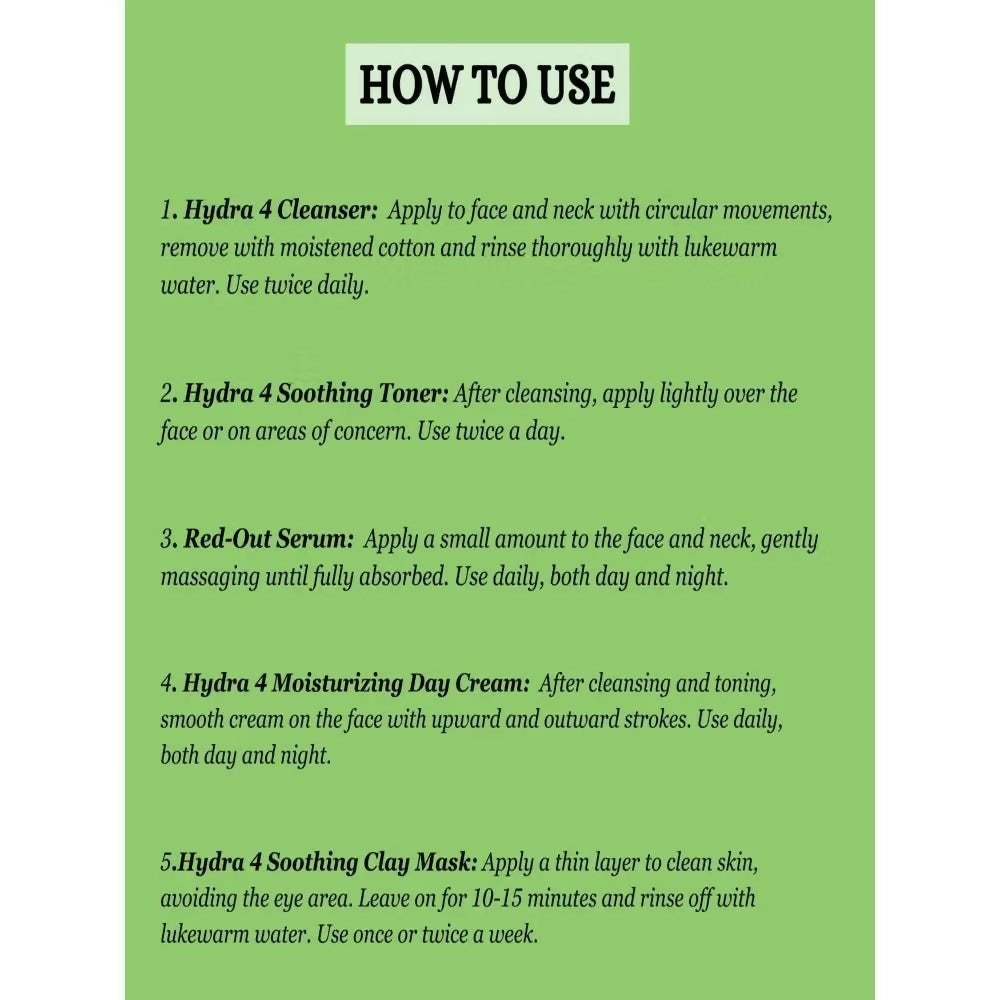 HOW TO USE

1. Hydra 4 Cleanser: Apply to face and neck with circular movements, remove with moistened cotton and rinse thoroughly with lukewarm water. Use twice daily.

2. Hydra 4 Soothing Toner: After cleansing, apply lightly over the face or on areas of concern. Use twice a day.

3. Red-Out Serum: Apply a small amount to the face and neck, gently massaging until fully absorbed. Use daily, both day and night.

4. Hydra 4 Moisturizing Day Cream: After cleansing and toning, smooth cream on the face with upward and outward strokes. Use daily, both day and night.

5.Hydra 4 Soothing Clay Mask: Apply a thin layer to clean skin, avoiding the eye area. Leave on for 10-15 minutes and rinse off with lukewarm water. Use once or twice a week.