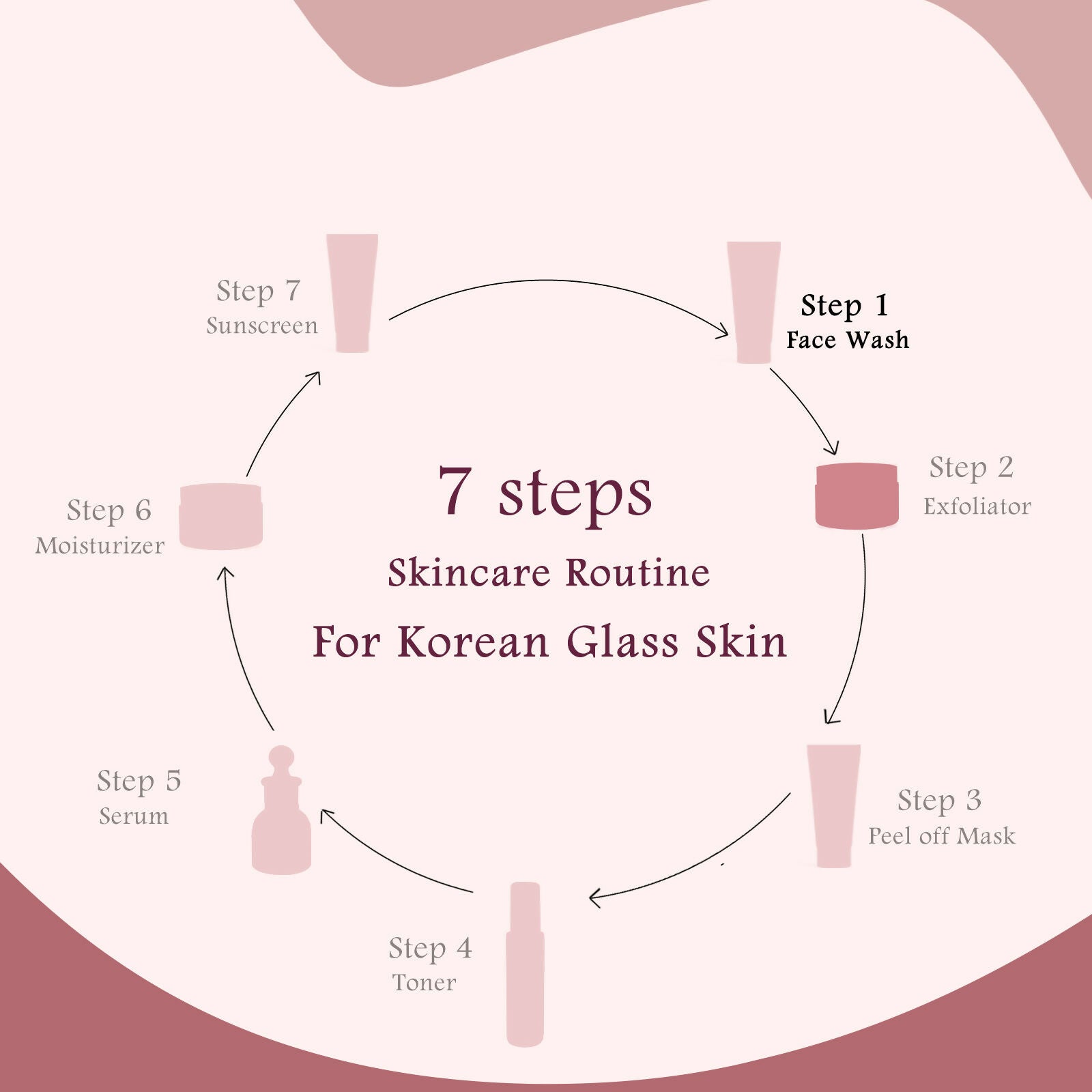 7 steps
Skincare Routine
For Korean Glass Skin

Step 1
Face Wash

Step 2
Exfoliator

Step 3
Peel off Mask

Step 4
Toner

Step 5
Serum

Step 6
Moisturizer

Step 7
Sunscreen