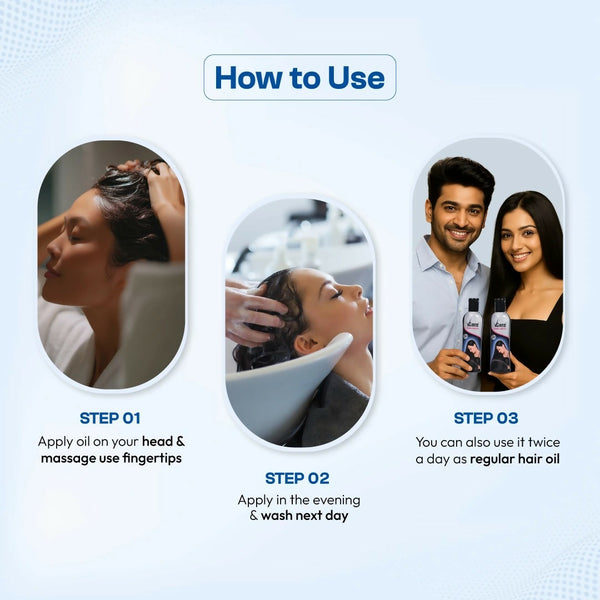 How to Use

STEP 01
Apply oil on your head & massage use fingertips

STEP 02
Apply in the evening & wash next day

STEP 03
You can also use it twice a day as regular hair oil