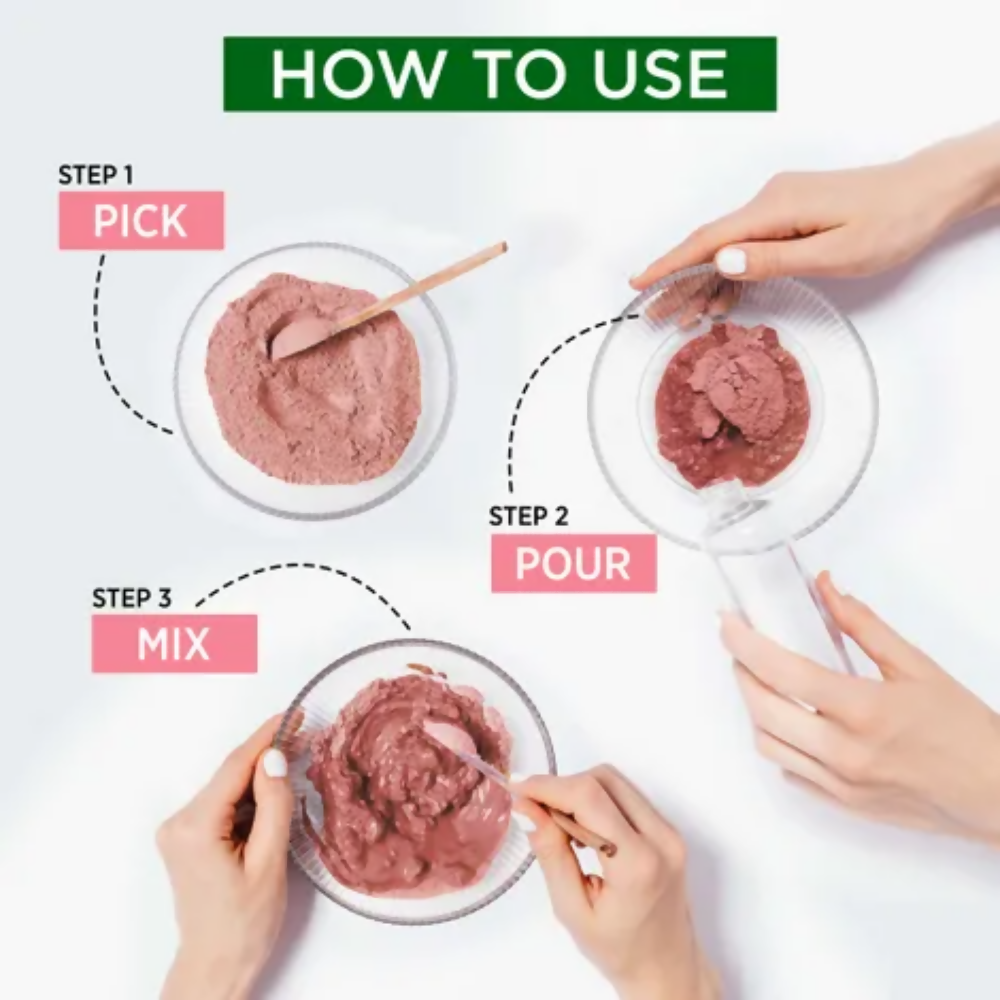 HOW TO USE

STEP 1
PICK

STEP 2
POUR

STEP 3
MIX