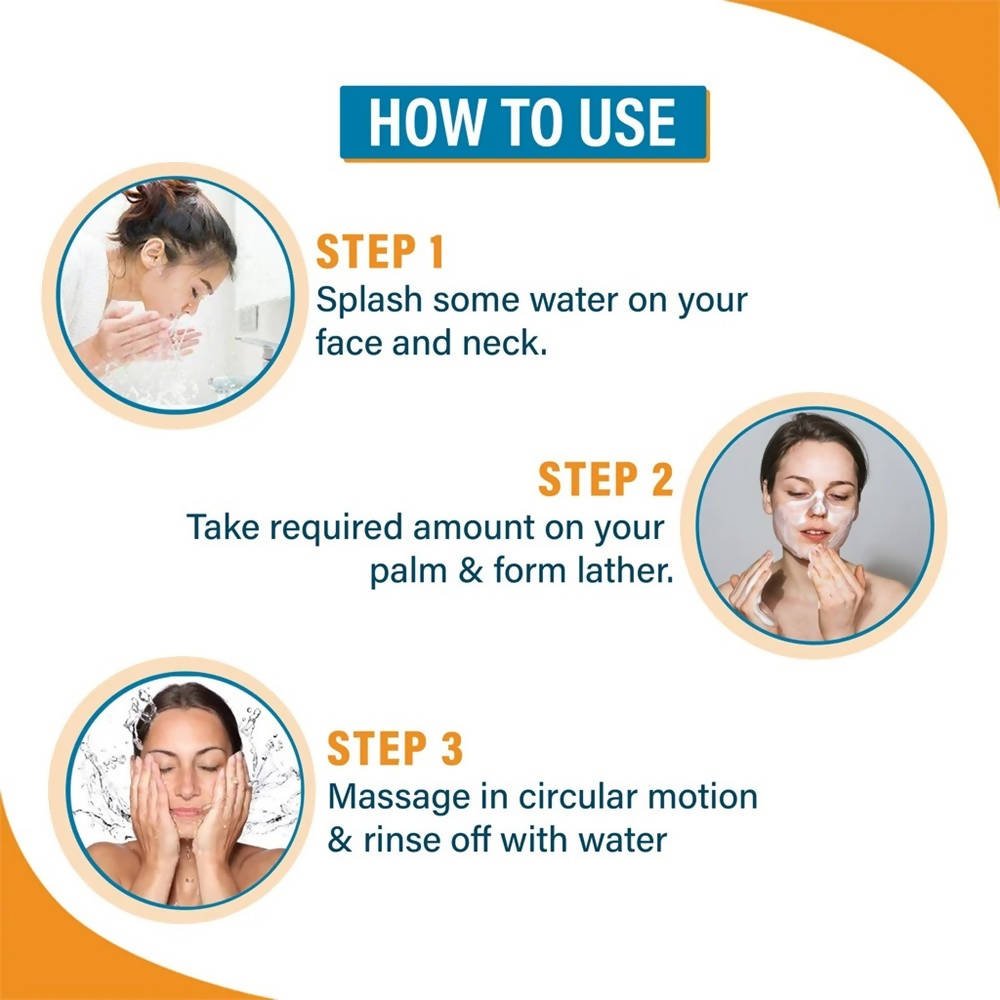 HOW TO USE

STEP 1
Splash some water on your face and neck.

STEP 2
Take required amount on your palm & form lather.

STEP 3
Massage in circular motion & rinse off with water