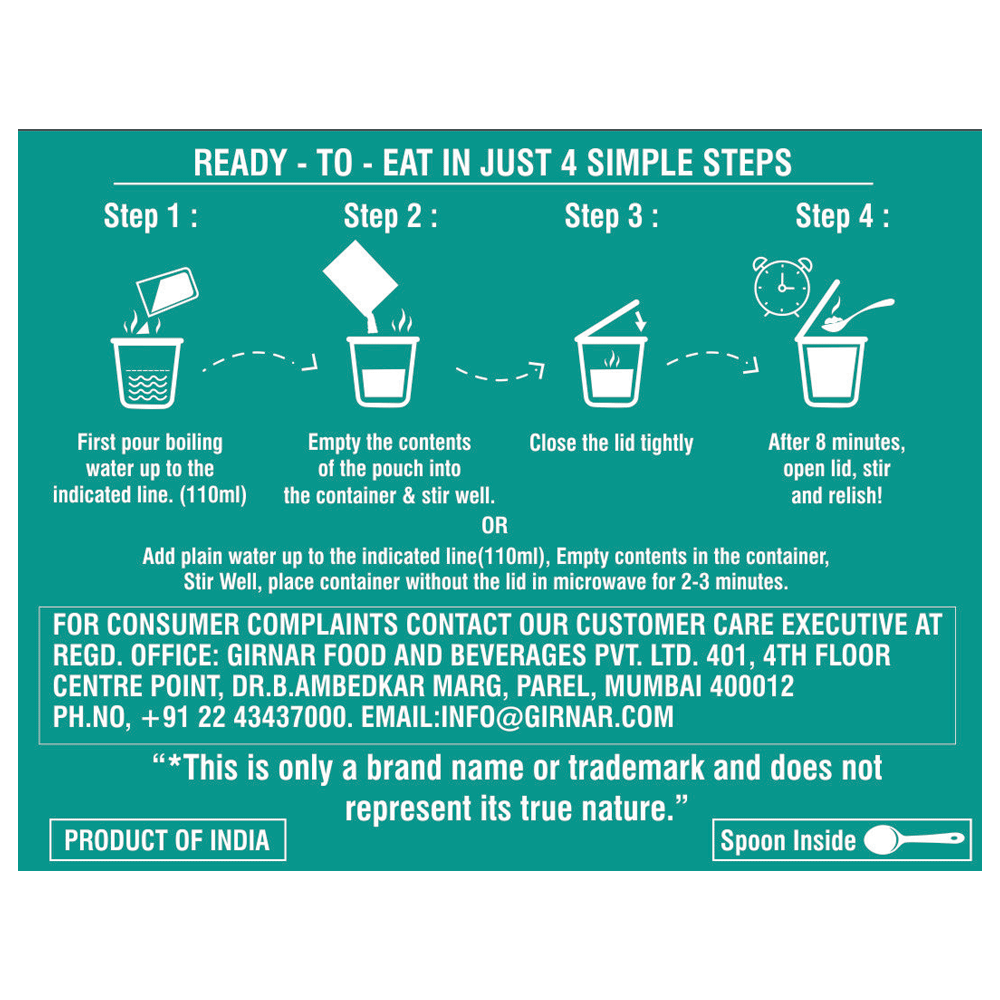 READY - TO - EAT IN JUST 4 SIMPLE STEPS

Step 1 :

First pour boiling water up to the indicated line. (110ml)

Step 2 :

Empty the contents of the pouch into the container & stir well.

Step 3 :

Close the lid tightly

Step 4 :

After 8 minutes, open lid, stir and relish!

OR

Add plain water up to the indicated line(110ml), Empty contents in the container, Stir Well, place container without the lid in microwave for 2-3 minutes.

FOR CONSUMER COMPLAINTS CONTACT OUR CUSTOMER CARE EXECUTIVE AT REGD. OFFICE: GIRNAR FOOD AND BEVERAGES PVT. LTD. 401, 4TH FLOOR CENTRE POINT, DR.B.AMBEDKAR MARG, PAREL, MUMBAI 400012 PH.NO, +91 22 43437000. EMAIL:INFO@GIRNAR.COM

"*This is only a brand name or trademark and does not represent its true nature."

PRODUCT OF INDIA

Spoon Inside