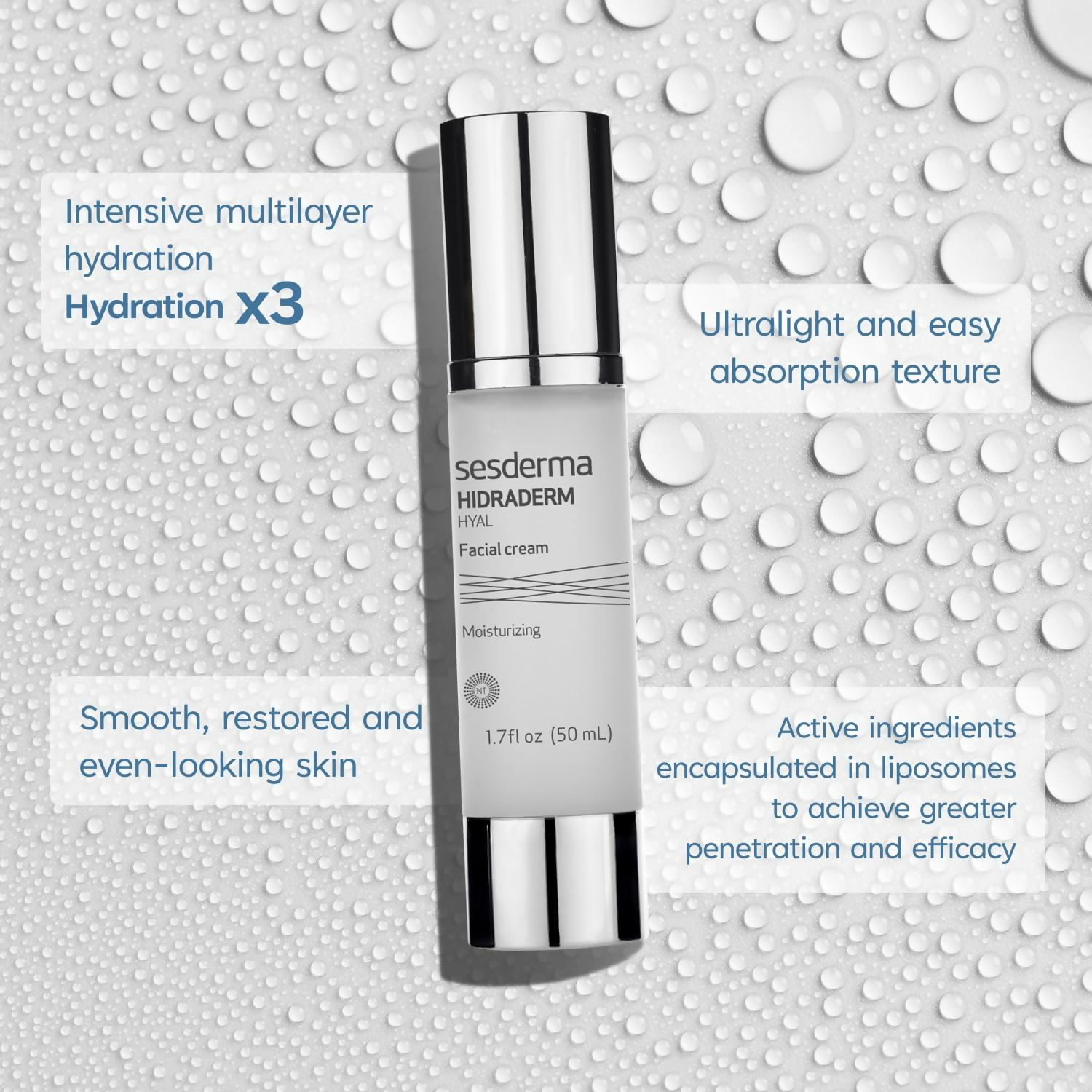 Intensive multilayer hydration
Hydration x3

Ultralight and easy absorption texture

sesderma
HIDRADERM
HYAL
Facial cream

Moisturizing

NT

1.7fl oz (50 mL)

Smooth, restored and even-looking skin

Active ingredients encapsulated in liposomes to achieve greater penetration and efficacy