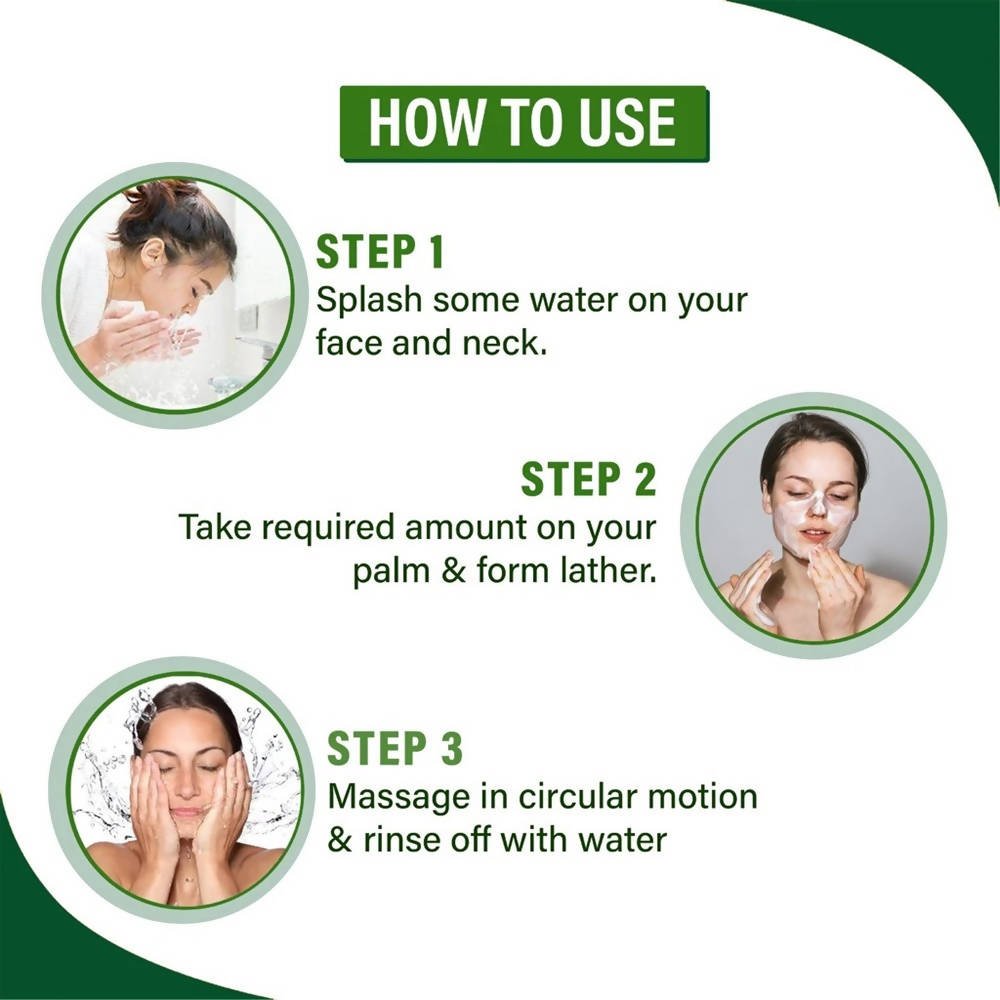 HOW TO USE

STEP 1
Splash some water on your face and neck.

STEP 2
Take required amount on your palm & form lather.

STEP 3
Massage in circular motion & rinse off with water