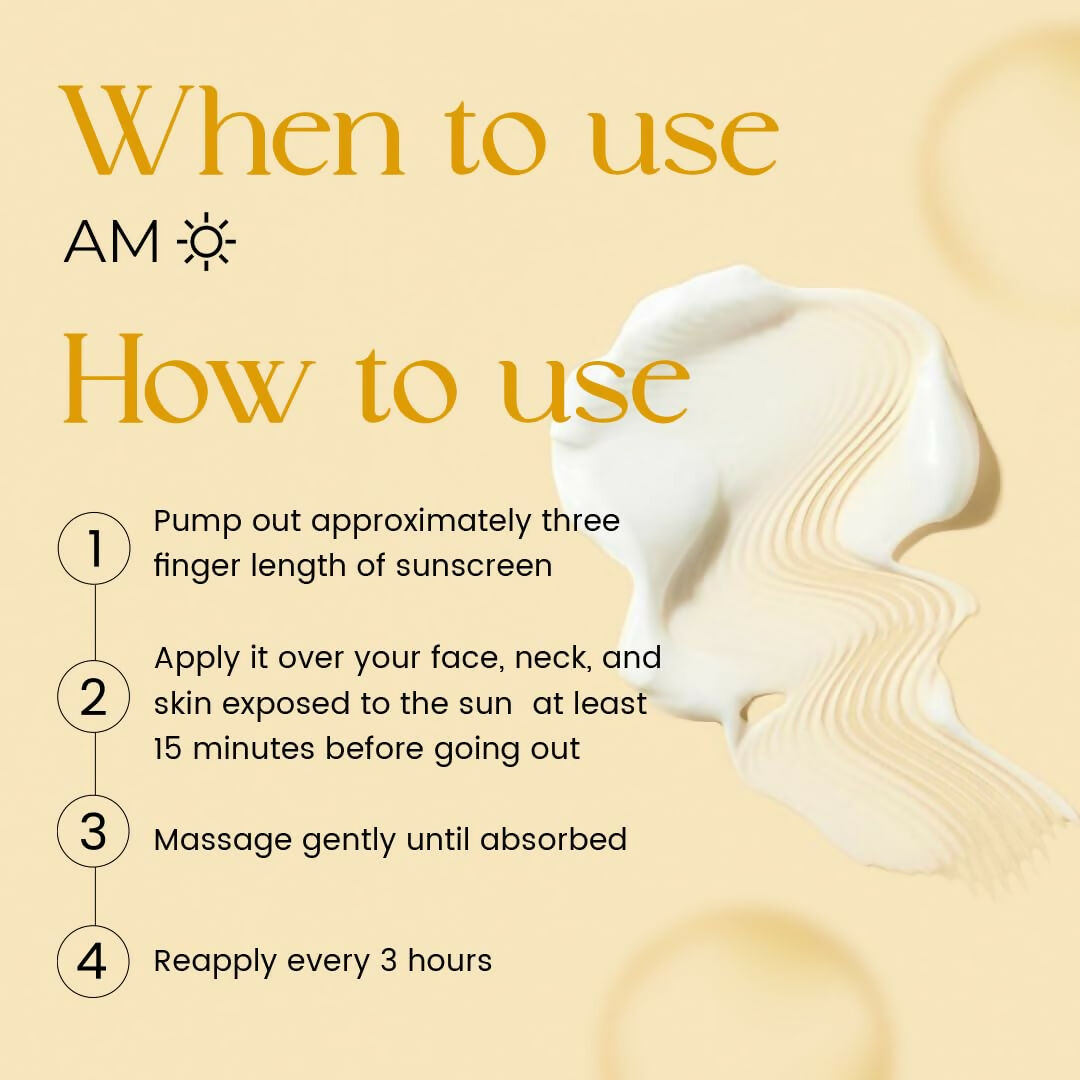 When to use

AM

How to use

1 Pump out approximately three finger length of sunscreen

2 Apply it over your face, neck, and skin exposed to the sun at least 15 minutes before going out

3 Massage gently until absorbed

4 Reapply every 3 hours