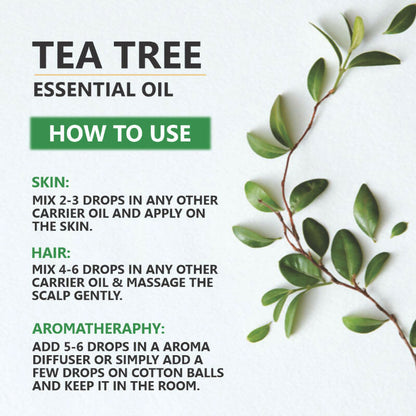 TEA TREE
ESSENTIAL OIL

HOW TO USE

SKIN:
MIX 2-3 DROPS IN ANY OTHER CARRIER OIL AND APPLY ON THE SKIN.

HAIR:
MIX 4-6 DROPS IN ANY OTHER CARRIER OIL & MASSAGE THE SCALP GENTLY.

AROMATHERAPHY:
ADD 5-6 DROPS IN A AROMA DIFFUSER OR SIMPLY ADD A FEW DROPS ON COTTON BALLS AND KEEP IT IN THE ROOM.