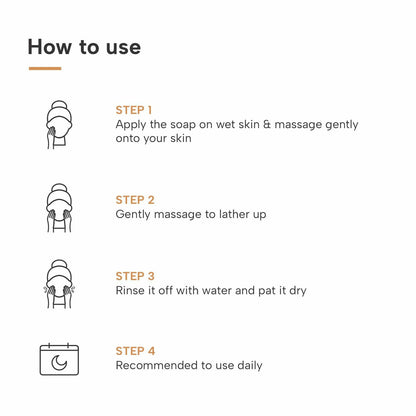 How to use

STEP 1
Apply the soap on wet skin & massage gently onto your skin

STEP 2
Gently massage to lather up

STEP 3
Rinse it off with water and pat it dry

STEP 4
Recommended to use daily