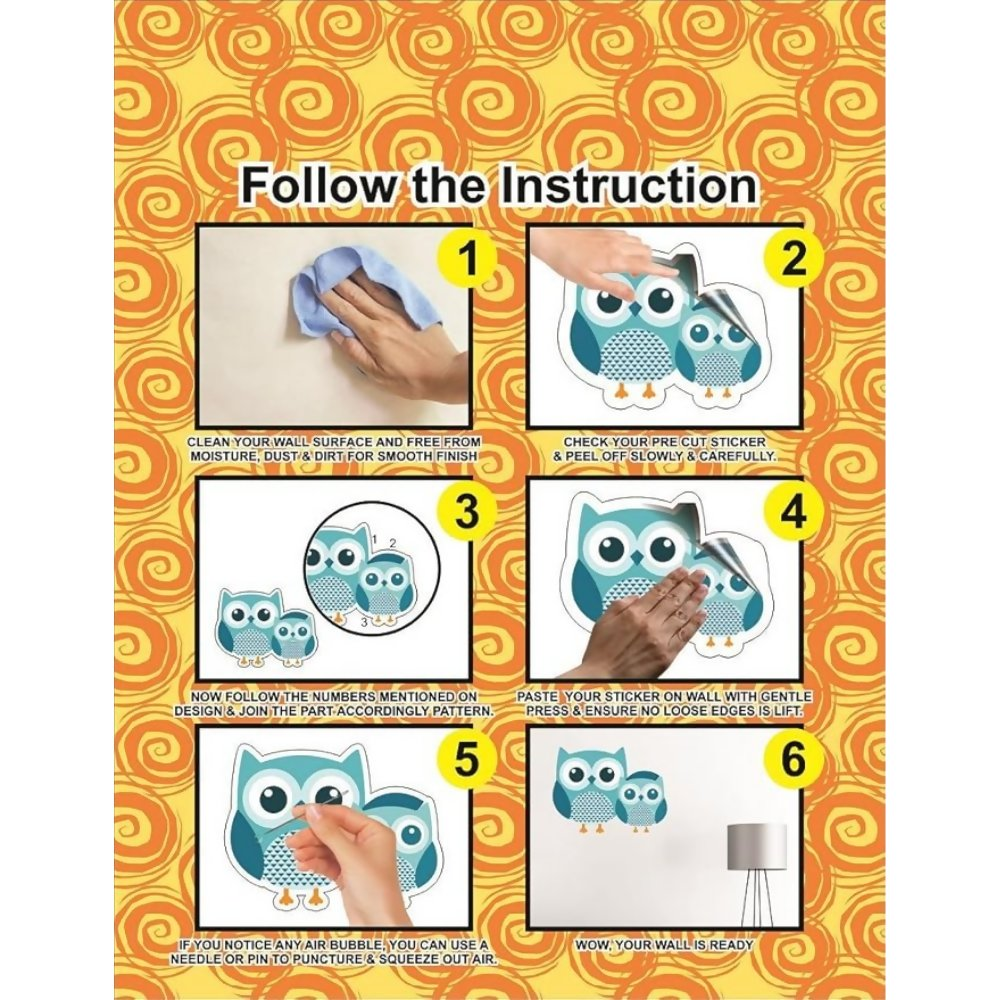 Follow the Instruction

1

CLEAN YOUR WALL SURFACE AND FREE FROM MOISTURE, DUST & DIRT FOR SMOOTH FINISH

2

CHECK YOUR PRE CUT STICKER & PEEL OFF SLOWLY & CAREFULLY.

3

1 2
3

NOW FOLLOW THE NUMBERS MENTIONED ON DESIGN & JOIN THE PART ACCORDINGLY PATTERN.

4

PASTE YOUR STICKER ON WALL WITH GENTLE PRESS & ENSURE NO LOOSE EDGES IS LIFT.

5

IF YOU NOTICE ANY AIR BUBBLE, YOU CAN USE A NEEDLE OR PIN TO PUNCTURE & SQUEEZE OUT AIR.

6

WOW, YOUR WALL IS READY