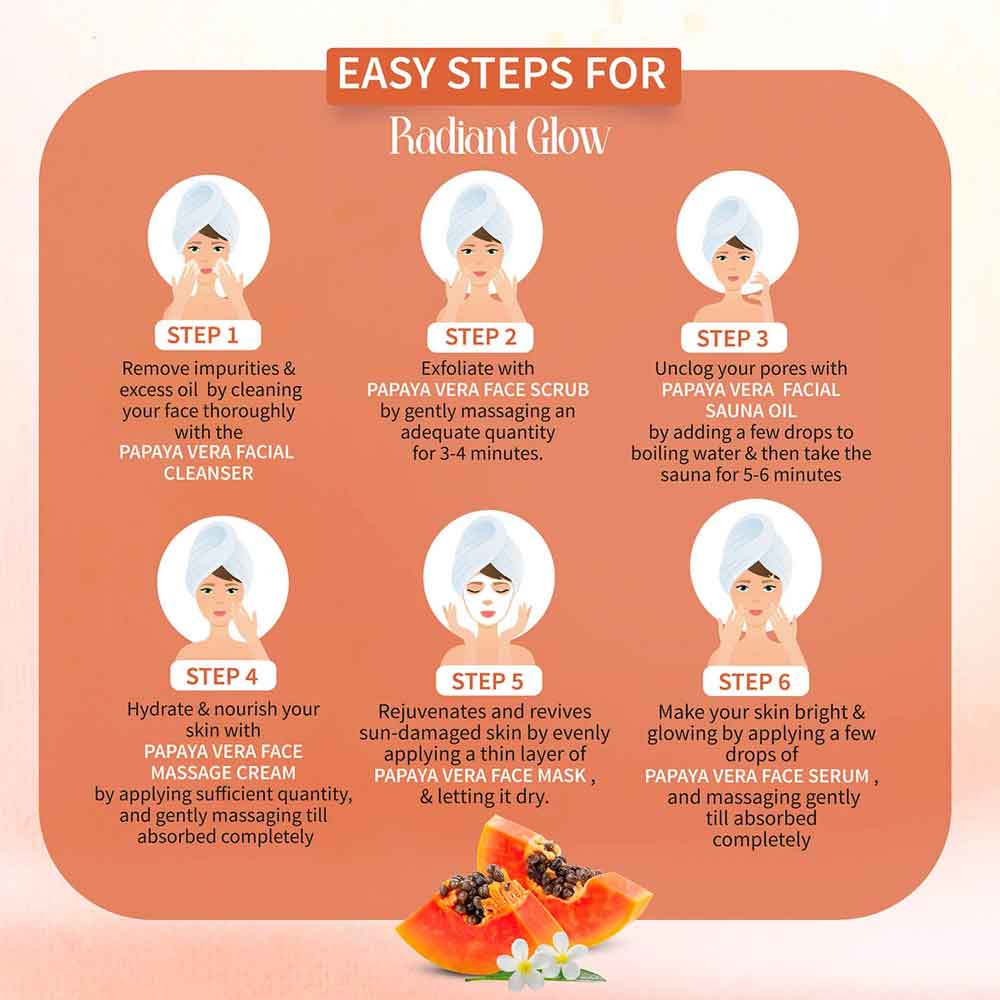 EASY STEPS FOR

Radiant Glow

STEP 1

Remove impurities & excess oil by cleaning your face thoroughly with the PAPAYA VERA FACIAL CLEANSER

STEP 2

Exfoliate with PAPAYA VERA FACE SCRUB by gently massaging an adequate quantity for 3-4 minutes.

STEP 3

Unclog your pores with PAPAYA VERA FACIAL SAUNA OIL by adding a few drops to boiling water & then take the sauna for 5-6 minutes

STEP 4

Hydrate & nourish your skin with PAPAYA VERA FACE MASSAGE CREAM by applying sufficient quantity, and gently massaging till absorbed completely

STEP 5

Rejuvenates and revives sun-damaged skin by evenly applying a thin layer of PAPAYA VERA FACE MASK , & letting it dry.

STEP 6

Make your skin bright & glowing by applying a few drops of PAPAYA VERA FACE SERUM , and massaging gently till absorbed completely