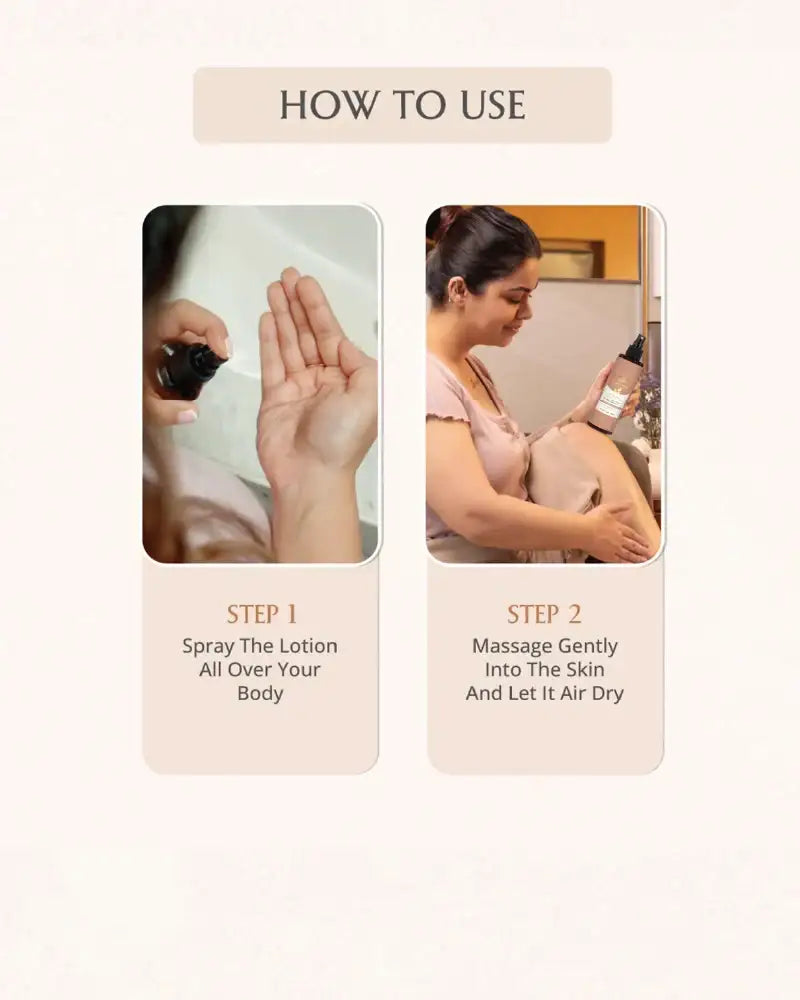 HOW TO USE

STEP 1
Spray The Lotion All Over Your Body

STEP 2
Massage Gently Into The Skin And Let It Air Dry