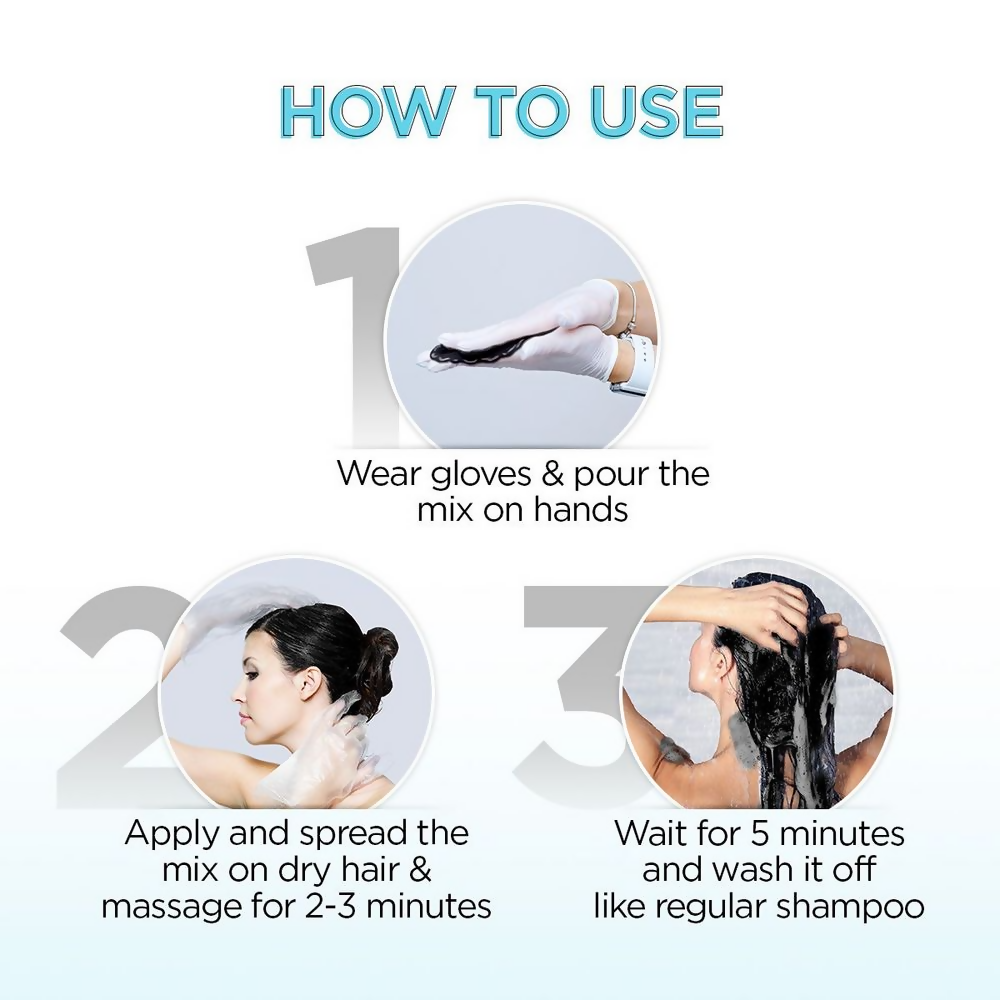 HOW TO USE

1

Wear gloves & pour the mix on hands

2

Apply and spread the mix on dry hair & massage for 2-3 minutes

3

Wait for 5 minutes and wash it off like regular shampoo