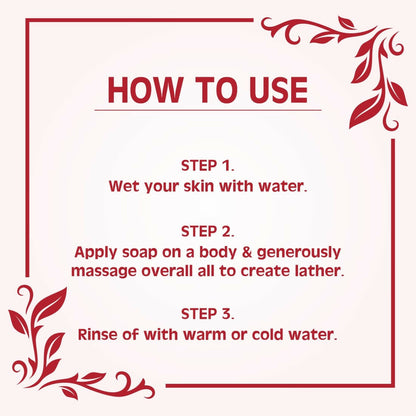 HOW TO USE

STEP 1.
Wet your skin with water.

STEP 2.
Apply soap on a body & generously massage overall all to create lather.

STEP 3.
Rinse of with warm or cold water.