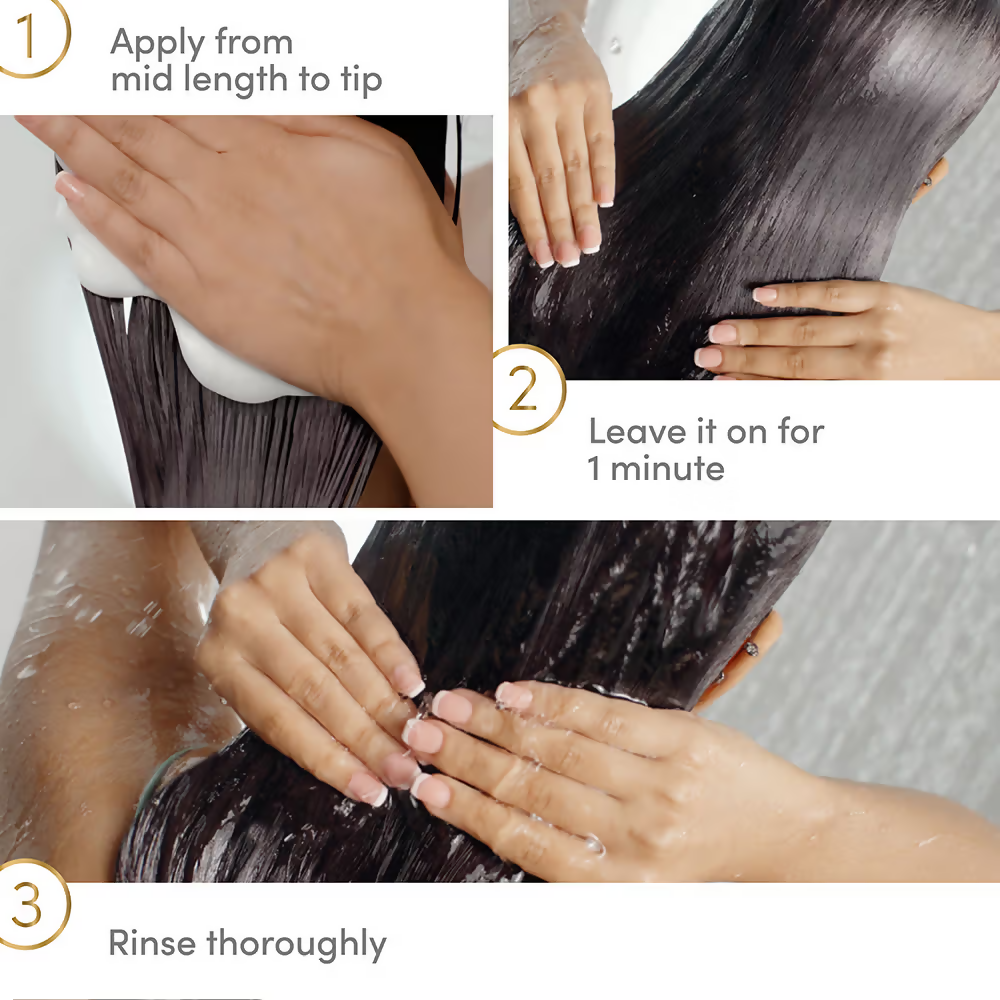 1 Apply from mid length to tip

2 Leave it on for 1 minute

3 Rinse thoroughly