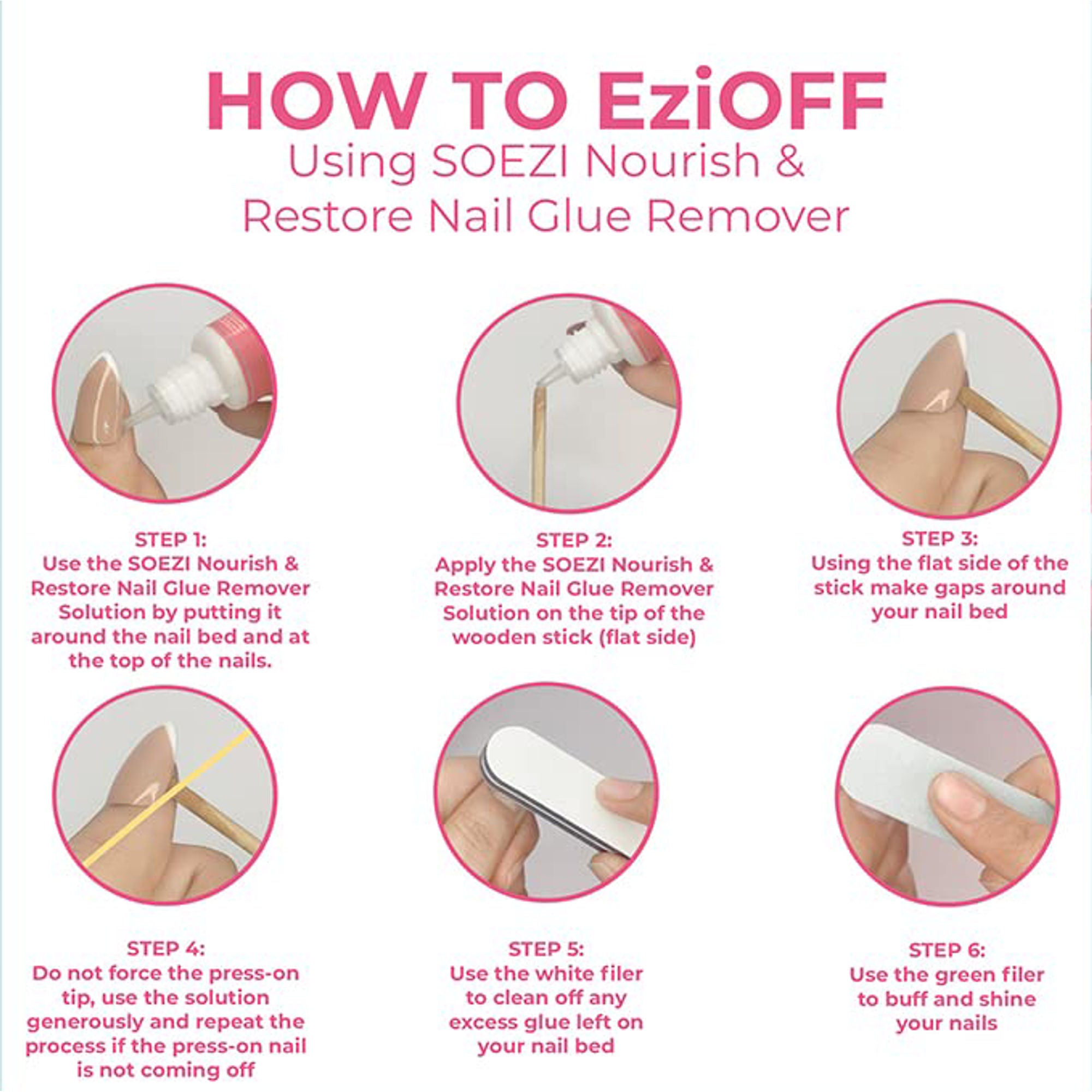 HOW TO EziOFF
Using SOEZI Nourish & Restore Nail Glue Remover

STEP 1:
Use the SOEZI Nourish & Restore Nail Glue Remover Solution by putting it around the nail bed and at the top of the nails.

STEP 2:
Apply the SOEZI Nourish & Restore Nail Glue Remover Solution on the tip of the wooden stick (flat side)

STEP 3:
Using the flat side of the stick make gaps around your nail bed

STEP 4:
Do not force the press-on tip, use the solution generously and repeat the process if the press-on nail is not coming off

STEP 5:
Use the white filer to clean off any excess glue left on your nail bed

STEP 6:
Use the green filer to buff and shine your nails