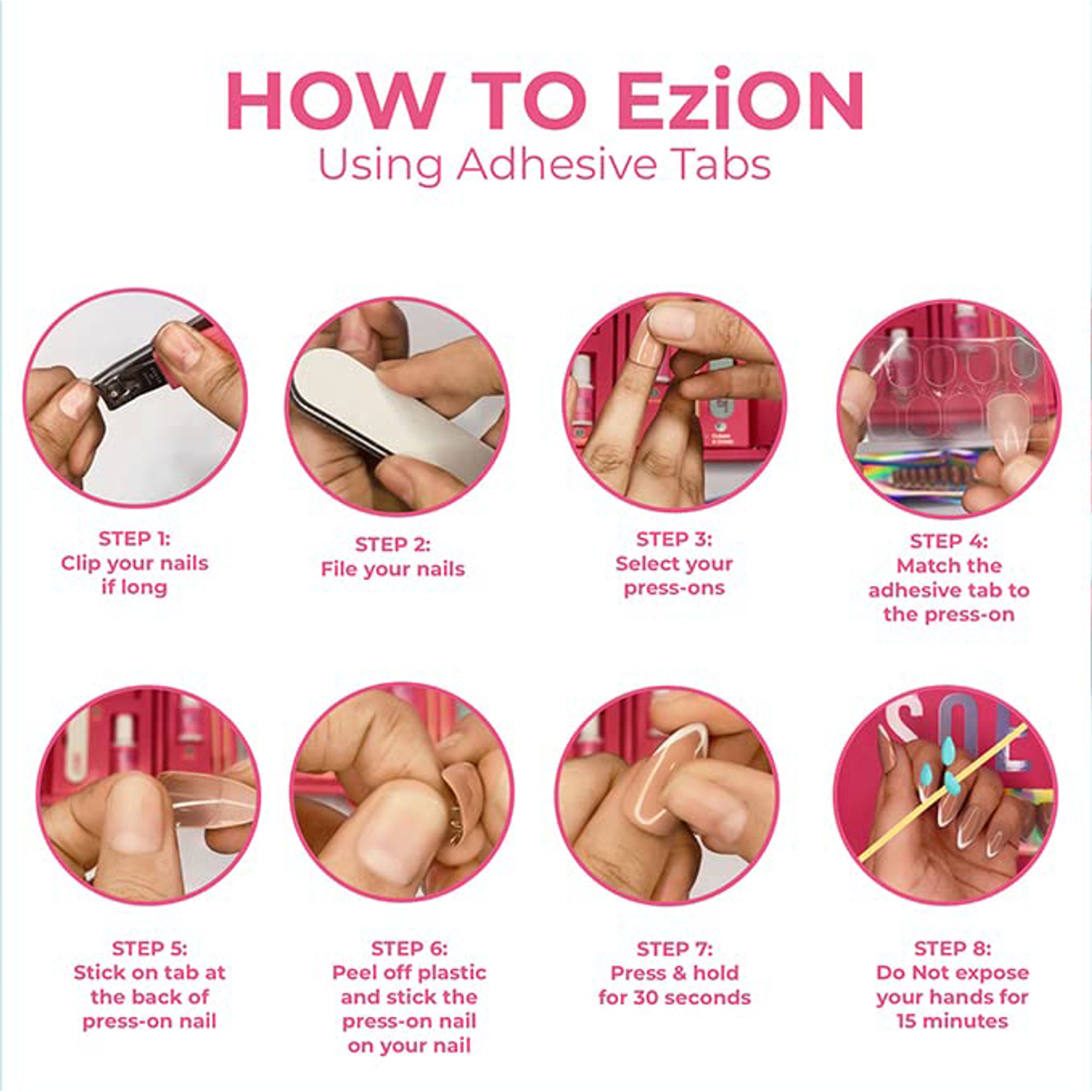 HOW TO EziON
Using Adhesive Tabs

STEP 1:
Clip your nails if long

STEP 2:
File your nails

STEP 3:
Select your press-ons

STEP 4:
Match the adhesive tab to the press-on

STEP 5:
Stick on tab at the back of press-on nail

STEP 6:
Peel off plastic and stick the press-on nail on your nail

STEP 7:
Press & hold for 30 seconds

STEP 8:
Do Not expose your hands for 15 minutes