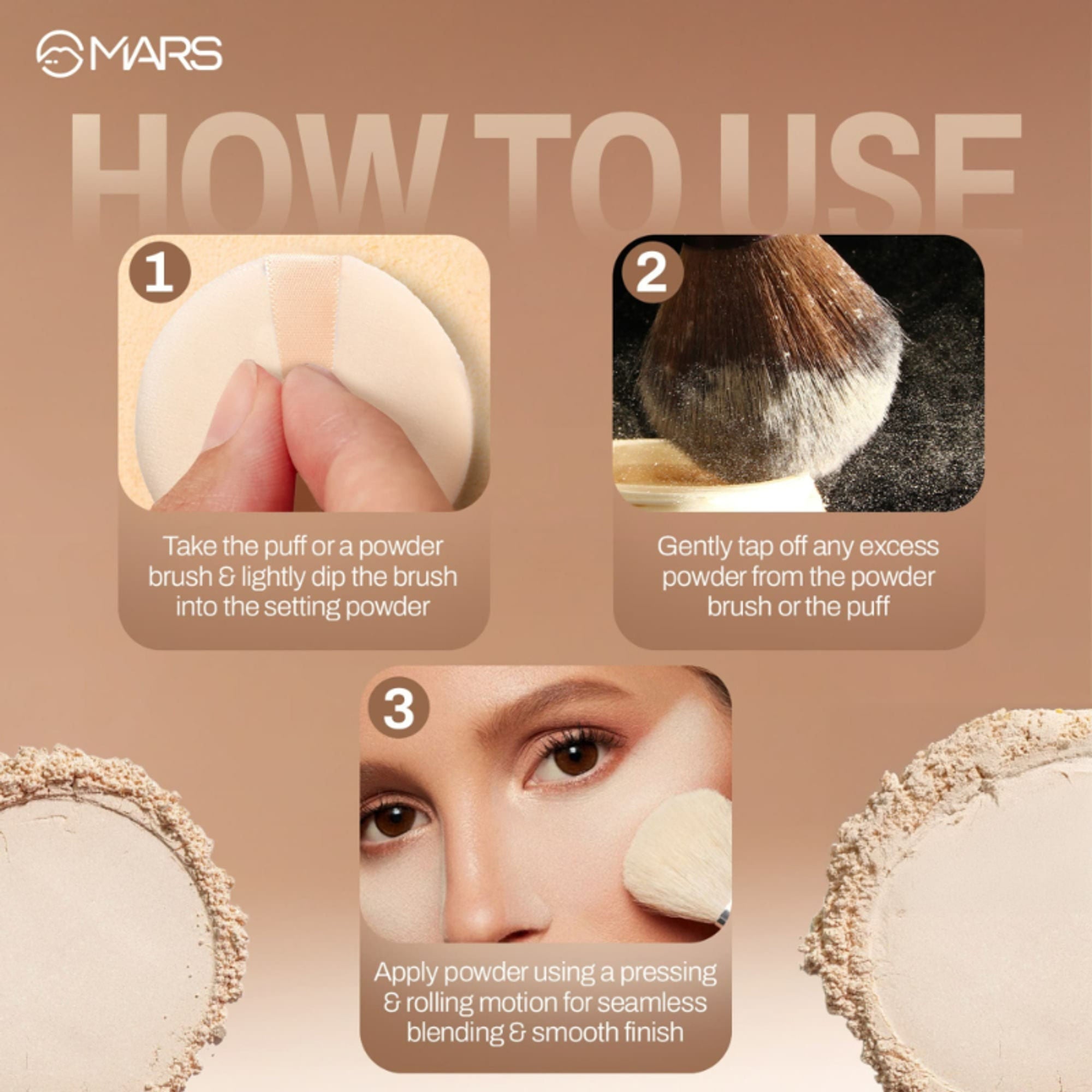 MARS

HOW TO USE

1

Take the puff or a powder brush & lightly dip the brush into the setting powder

2

Gently tap off any excess powder from the powder brush or the puff

3

Apply powder using a pressing & rolling motion for seamless blending & smooth finish