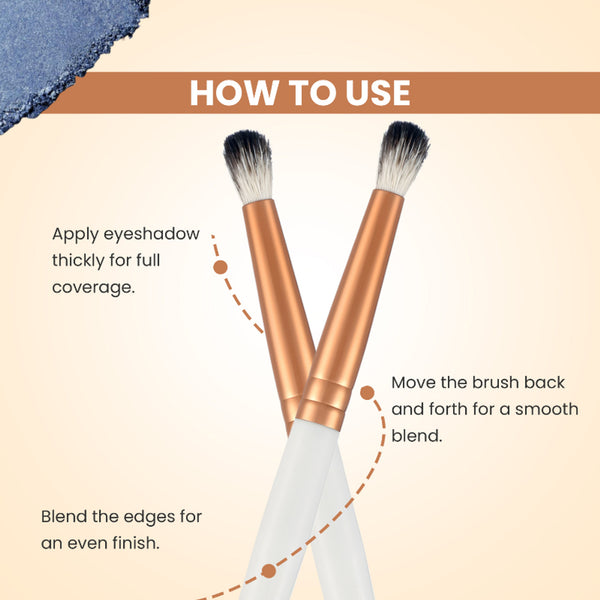 HOW TO USE

Apply eyeshadow thickly for full coverage.

Move the brush back and forth for a smooth blend.

Blend the edges for an even finish.