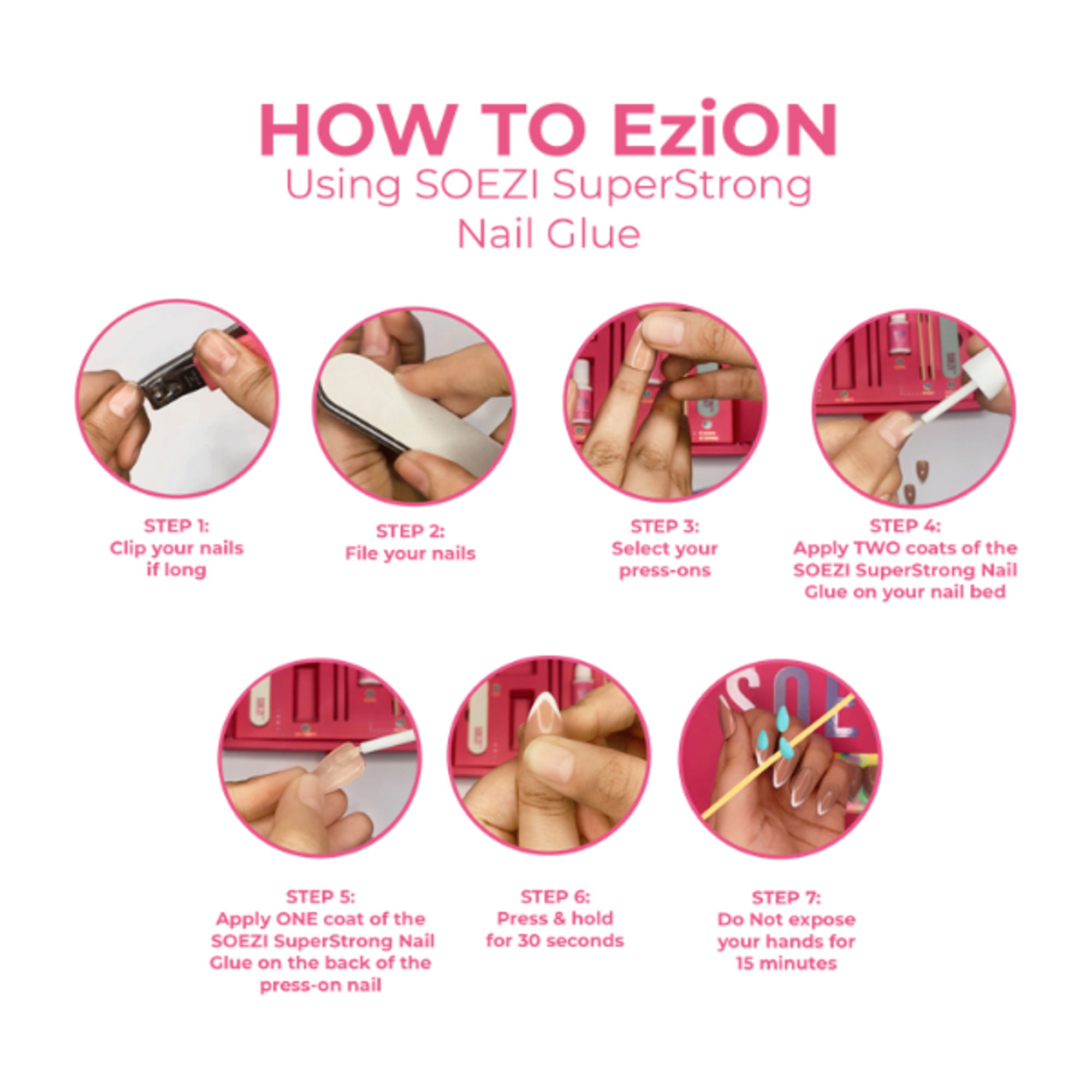 HOW TO EziON
Using SOEZI SuperStrong Nail Glue

STEP 1:
Clip your nails if long

STEP 2:
File your nails

STEP 3:
Select your press-ons

STEP 4:
Apply TWO coats of the SOEZI SuperStrong Nail Glue on your nail bed

STEP 5:
Apply ONE coat of the SOEZI SuperStrong Nail Glue on the back of the press-on nail

STEP 6:
Press & hold for 30 seconds

STEP 7:
Do Not expose your hands for 15 minutes