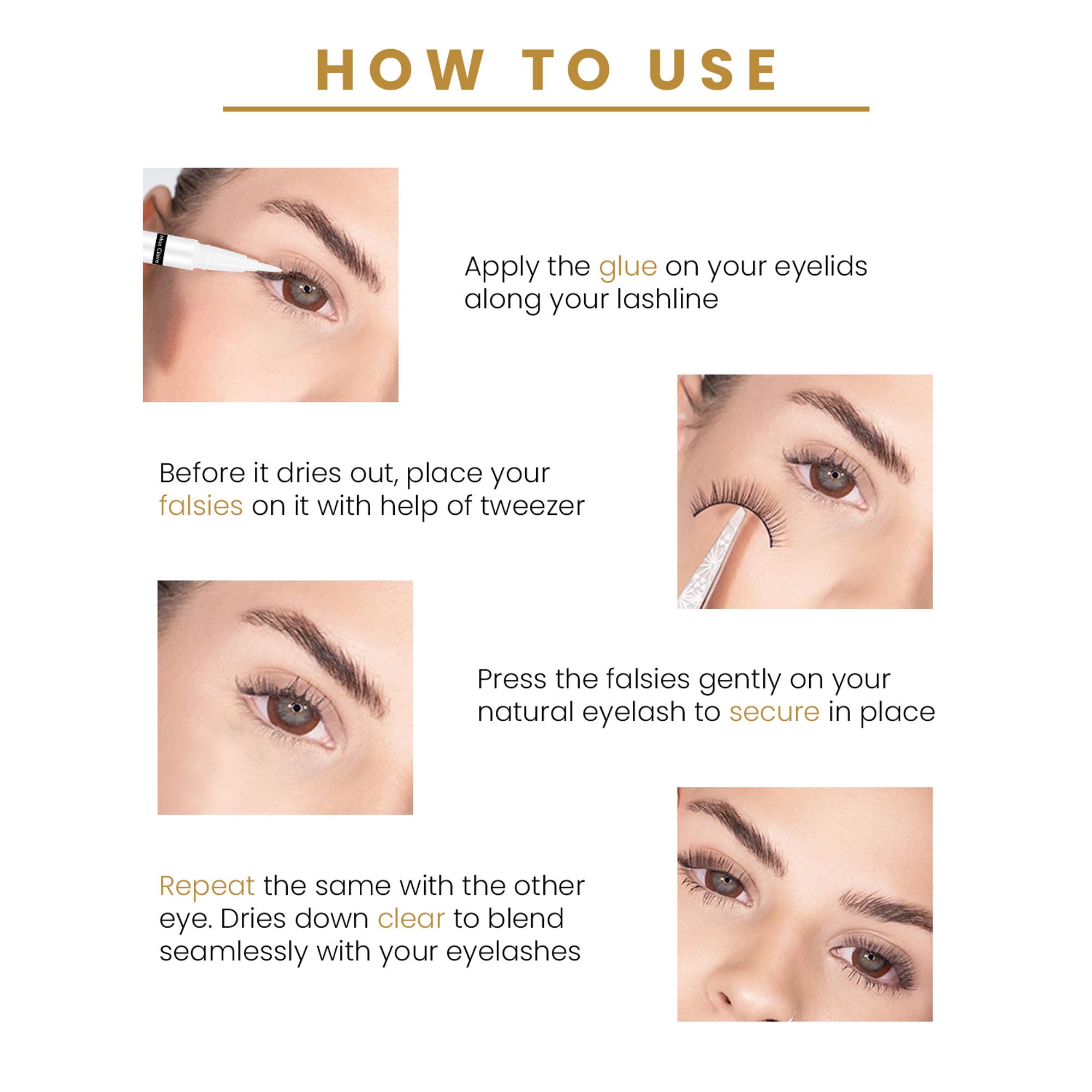 HOW TO USE

Miss Claire

Apply the glue on your eyelids along your lashline

Before it dries out, place your falsies on it with help of tweezer

Press the falsies gently on your natural eyelash to secure in place

Repeat the same with the other eye. Dries down clear to blend seamlessly with your eyelashes