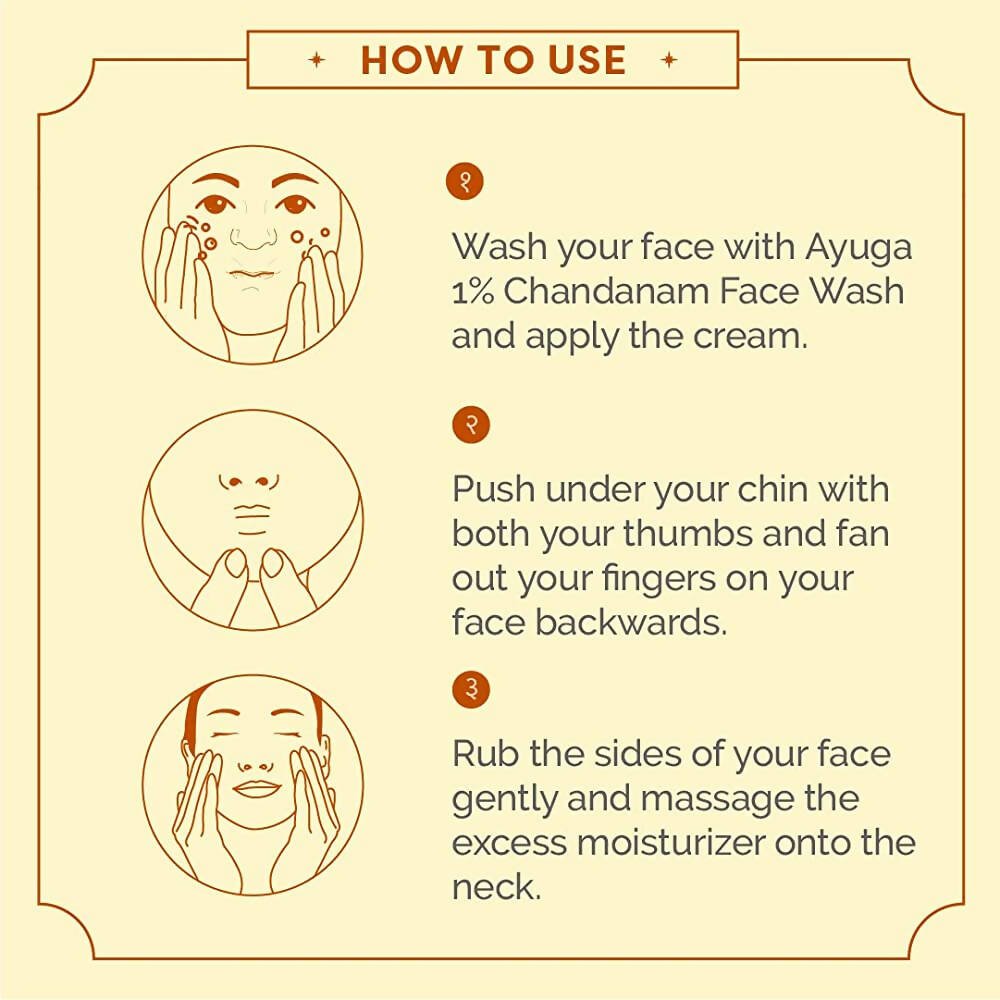 HOW TO USE

१

Wash your face with Ayuga 1% Chandanam Face Wash and apply the cream.

२

Push under your chin with both your thumbs and fan out your fingers on your face backwards.

३

Rub the sides of your face gently and massage the excess moisturizer onto the neck.